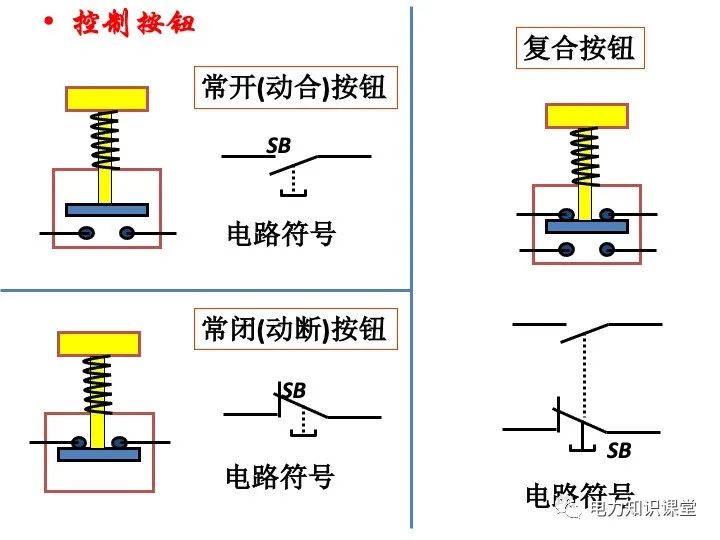 • 控制按钮

常开(动合)按钮

SB

电路符号

常闭(动断)按钮

SB

电路符号

复合按钮

SB

电路符号

电力知识课堂