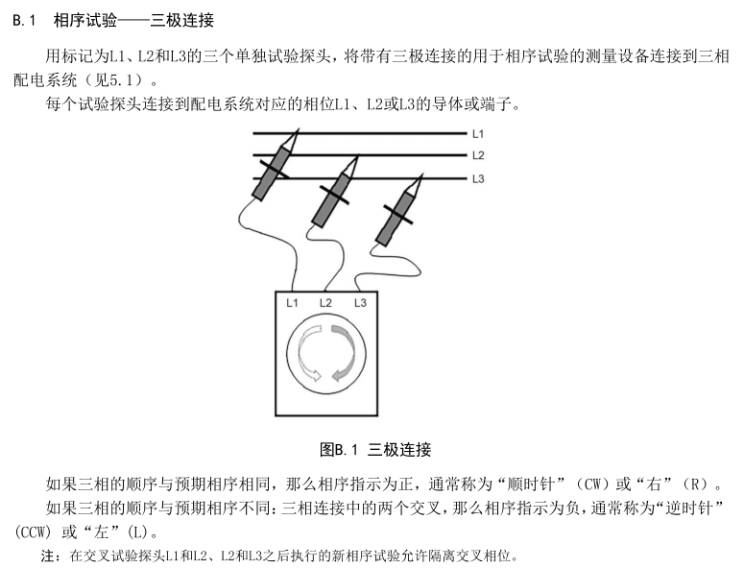 B.1　相序试验——三极连接

用标记为L1、L2和L3的三个单独试验探头，将带有三极连接的用于相序试验的测量设备连接到三相配电系统（见5.1）。

每个试验探头连接到配电系统对应的相位L1、L2或L3的导体或端子。

L1
L2
L3

L1　L2　L3

图B.1　三极连接

如果三相的顺序与预期相序相同，那么相序指示为正，通常称为“顺时针”（CW）或“右”（R）。

如果三相的顺序与预期相序不同：三相连接中的两个交叉，那么相序指示为负，通常称为“逆时针”（CCW）或“左”（L）。

注：在交叉试验探头L1和L2、L2和L3之后执行的新相序试验允许隔离交叉相位。