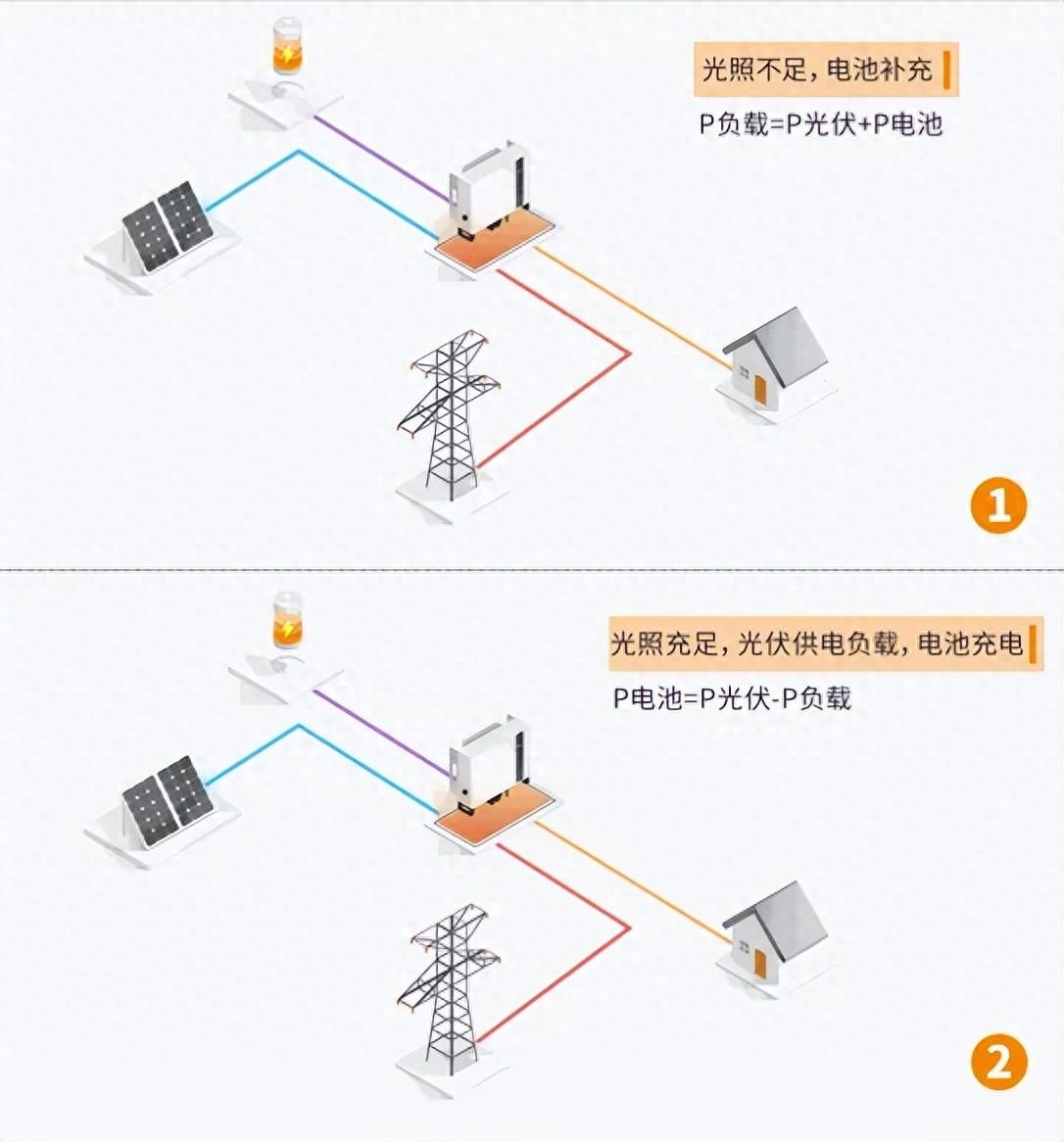 光照不足，电池补充

P负载=P光伏+P电池

1

光照充足，光伏供电负载，电池充电

P电池=P光伏-P负载

2