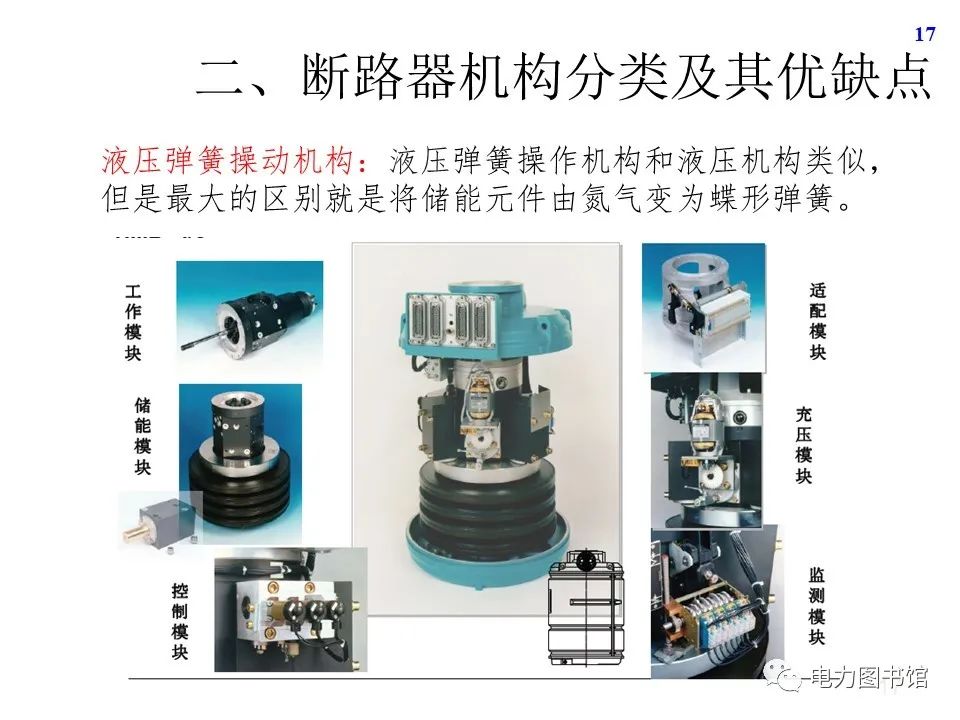 17

二、断路器机构分类及其优缺点

液压弹簧操动机构：液压弹簧操作机构和液压机构类似，但是最大的区别就是将储能元件由氮气变为蝶形弹簧。

工作模块

储能模块

控制模块

适配模块

充压模块

监测模块

电力图书馆