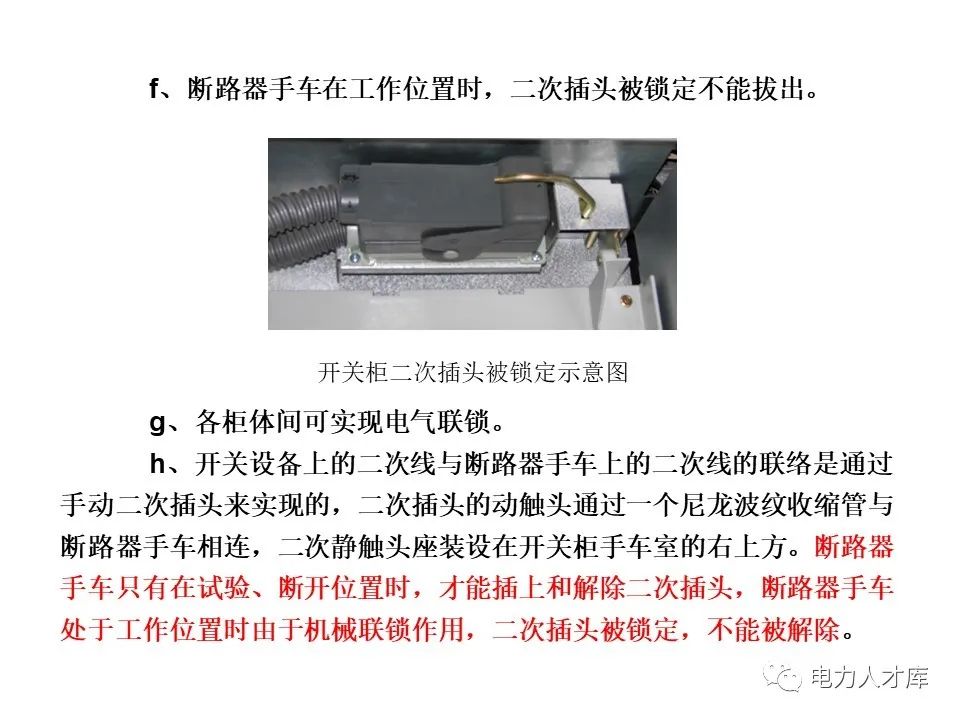 f、断路器手车在工作位置时，二次插头被锁定不能拔出。

开关柜二次插头被锁定示意图

g、各柜体间可实现电气联锁。

h、开关设备上的二次线与断路器手车上的二次线的联络是通过手动二次插头来实现的，二次插头的动触头通过一个尼龙波纹收缩管与断路器手车相连，二次静触头座装设在开关柜手车室的右上方。断路器手车只有在试验、断开位置时，才能插上和解除二次插头，断路器手车处于工作位置时由于机械联锁作用，二次插头被锁定，不能被解除。

电力人才库