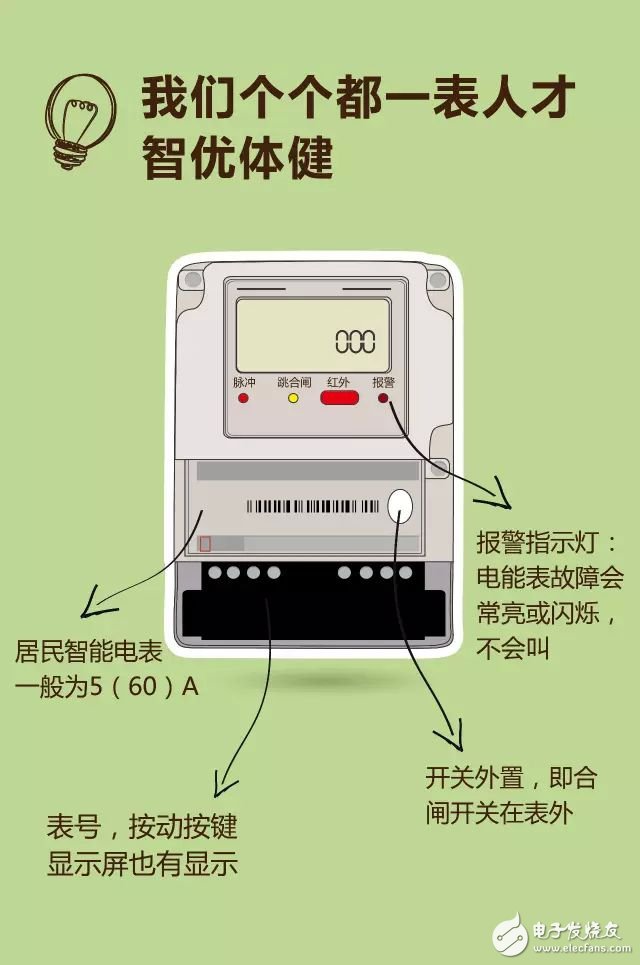 我们个个都一表人才
智优体健

000

脉冲 跳合闸 红外 报警

报警指示灯：电能表故障会常亮或闪烁，不会叫

居民智能电表一般为5（60）A

开关外置，即合闸开关在表外

表号，按动按键显示屏也有显示

电子发烧友 www.elecfans.com