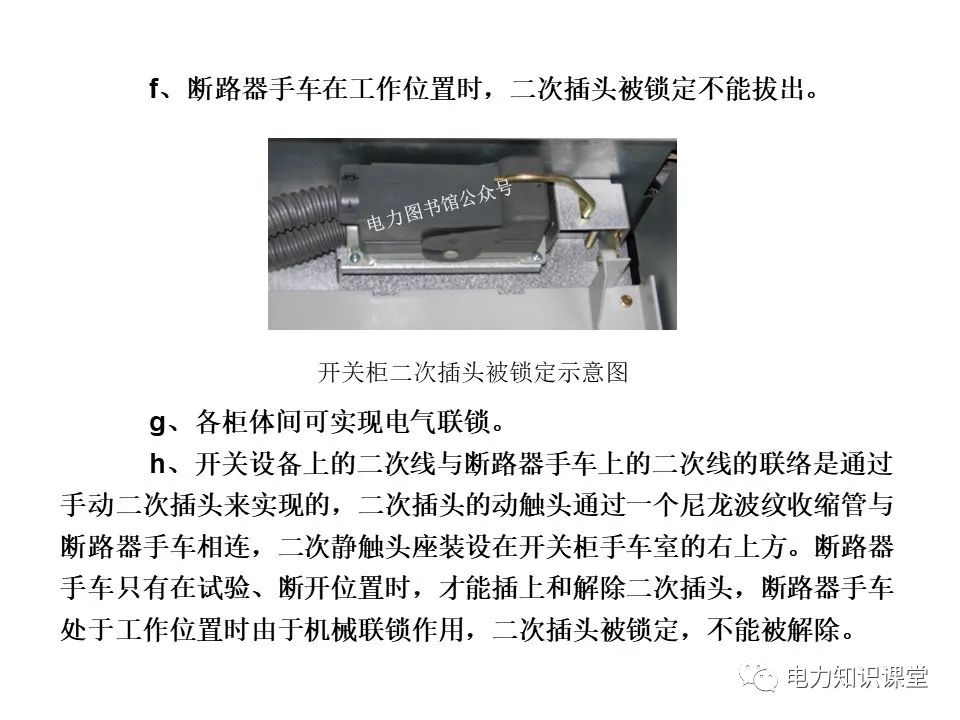 f、断路器手车在工作位置时，二次插头被锁定不能拔出。

电力图书馆公众号

开关柜二次插头被锁定示意图

g、各柜体间可实现电气联锁。

h、开关设备上的二次线与断路器手车上的二次线的联络是通过手动二次插头来实现的，二次插头的动触头通过一个尼龙波纹收缩管与断路器手车相连，二次静触头座装设在开关柜手车室的右上方。断路器手车只有在试验、断开位置时，才能插上和解除二次插头，断路器手车处于工作位置时由于机械联锁作用，二次插头被锁定，不能被解除。

电力知识课堂