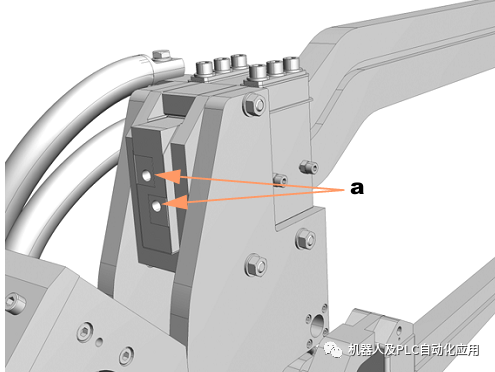 a

机器人及PLC自动化应用