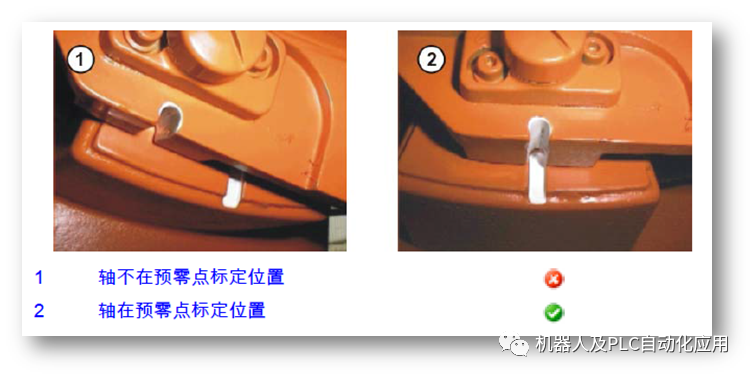 1

2

1 轴不在预零点标定位置

2 轴在预零点标定位置

机器人及PLC自动化应用