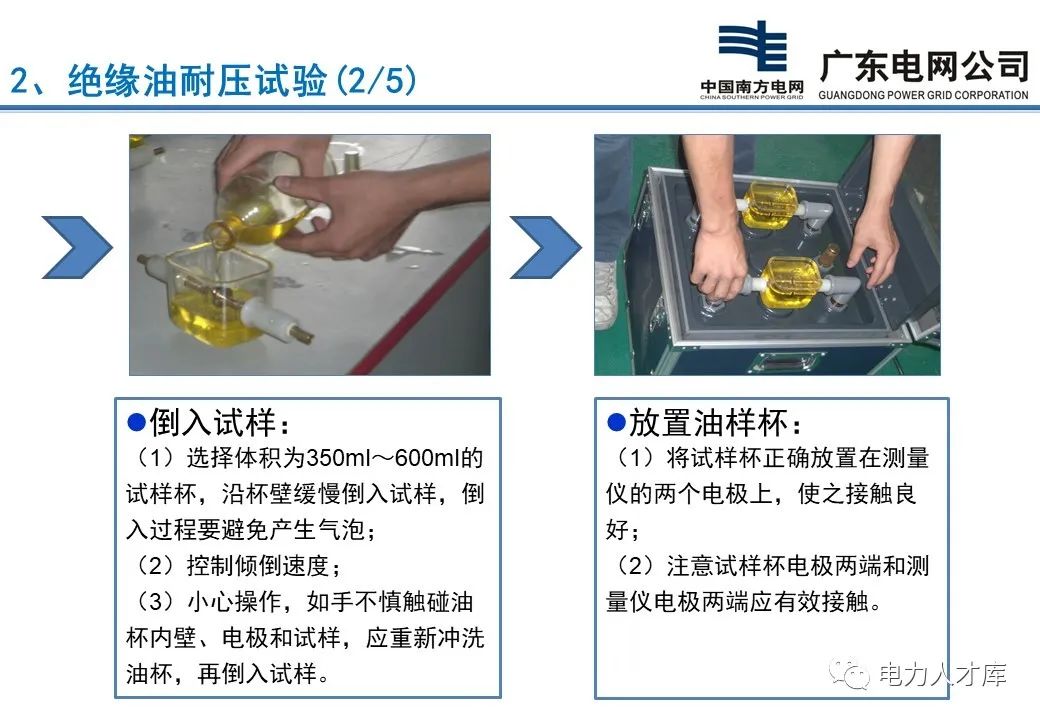 2、绝缘油耐压试验(2/5)

中国南方电网
CHINA SOUTHERN POWER GRID
广东电网公司
GUANGDONG POWER GRID CORPORATION

●倒入试样：
（1）选择体积为350ml～600ml的试样杯，沿杯壁缓慢倒入试样，倒入过程要避免产生气泡；
（2）控制倾倒速度；
（3）小心操作，如手不慎触碰油杯内壁、电极和试样，应重新冲洗油杯，再倒入试样。

●放置油样杯：
（1）将试样杯正确放置在测量仪的两个电极上，使之接触良好；
（2）注意试样杯电极两端和测量仪电极两端应有效接触。

电力人才库