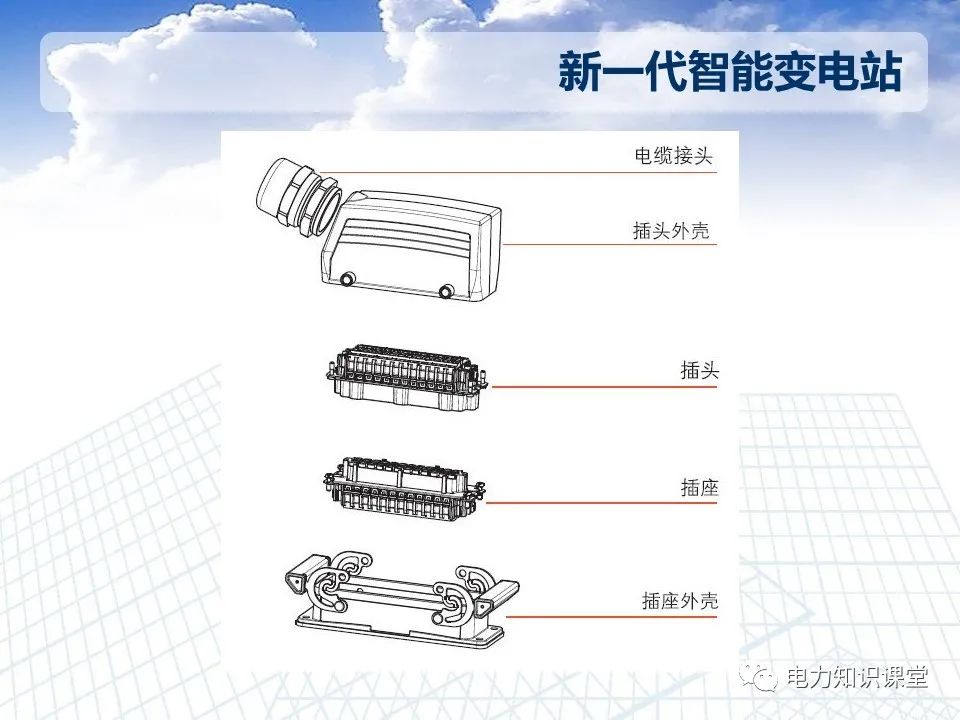 新一代智能变电站

电缆接头

插头外壳

插头

插座

插座外壳

电力知识课堂