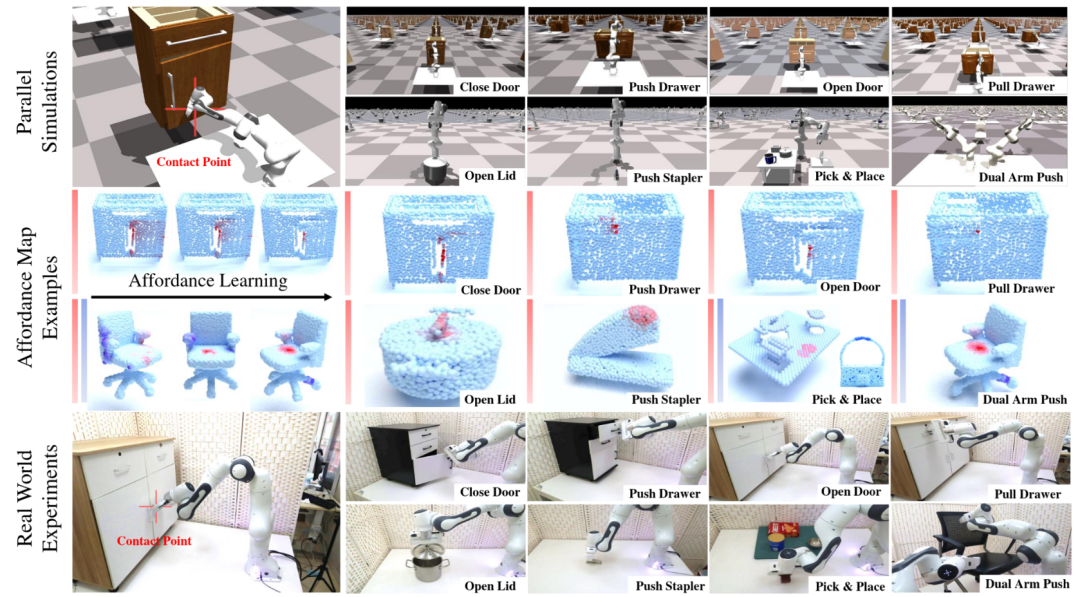 Parallel Simulations

Contact Point

Close Door

Push Drawer

Open Door

Pull Drawer

Open Lid

Push Stapler

Pick & Place

Dual Arm Push

Affordance Map Examples

Affordance Learning

Close Door

Push Drawer

Open Door

Pull Drawer

Open Lid

Push Stapler

Pick & Place

Dual Arm Push

Real World Experiments

Contact Point

Close Door

Push Drawer

Open Door

Pull Drawer

Open Lid

Push Stapler

Pick & Place

Dual Arm Push