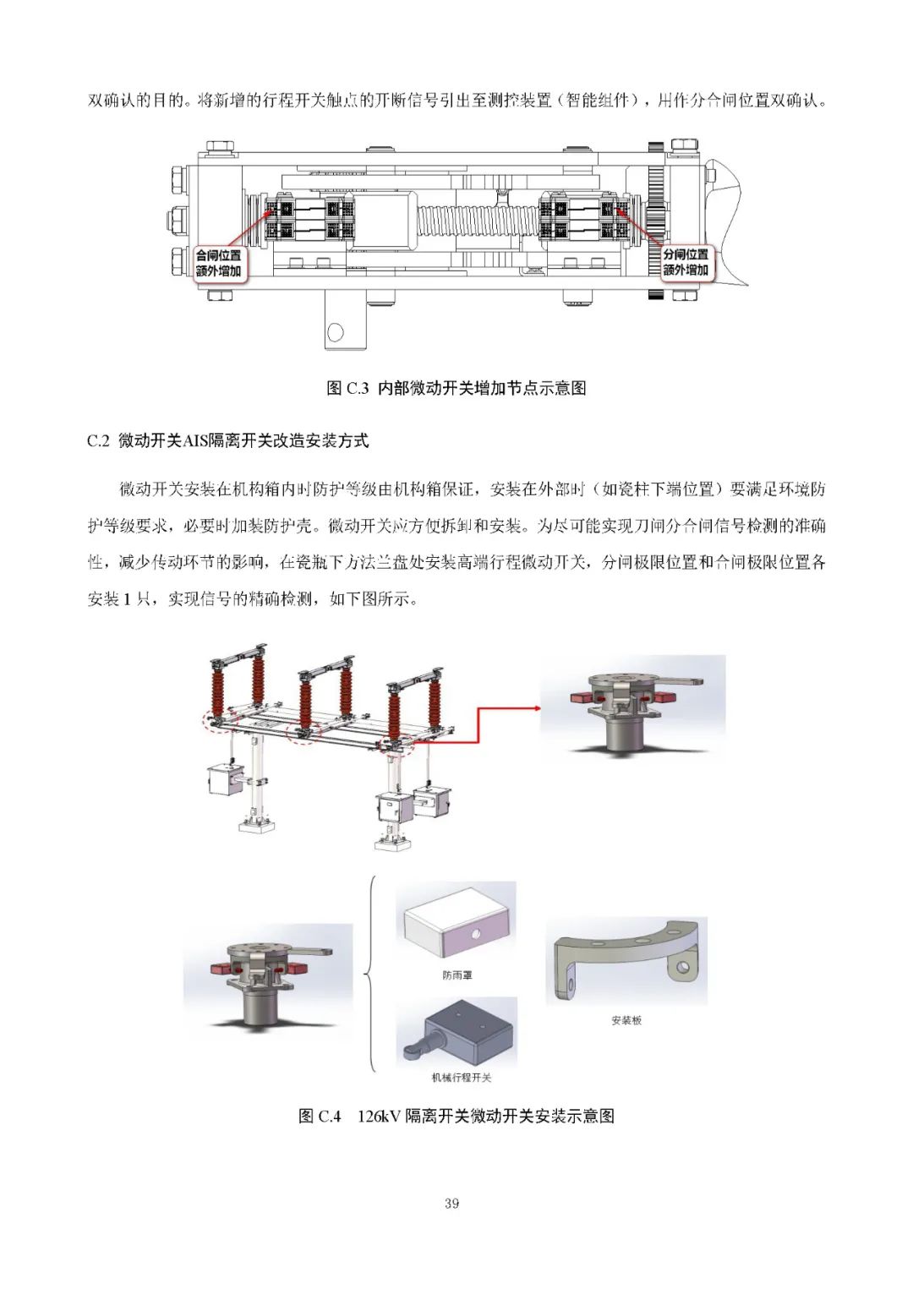 双确认的目的。将新增的行程开关触点的开断信号引出至测控装置（智能组件），用作分合闸位置双确认。

合闸位置
额外增加

分闸位置
额外增加

图 C.3 内部微动开关增加节点示意图

C.2 微动开关AIS隔离开关改造安装方式

微动开关安装在机构箱内时防护等级由机构箱保证，安装在外部时（如瓷柱下端位置）要满足环境防护等级要求，必要时加装防护壳。微动开关应方便拆卸和安装。为尽可能实现刀闸分合闸信号检测的准确性，减少传动环节的影响，在瓷瓶下方法兰盘处安装高端行程微动开关，分闸极限位置和合闸极限位置各安装 1 只，实现信号的精确检测，如下图所示。

防雨罩

安装板

机械行程开关

图 C.4 126kV 隔离开关微动开关安装示意图

39