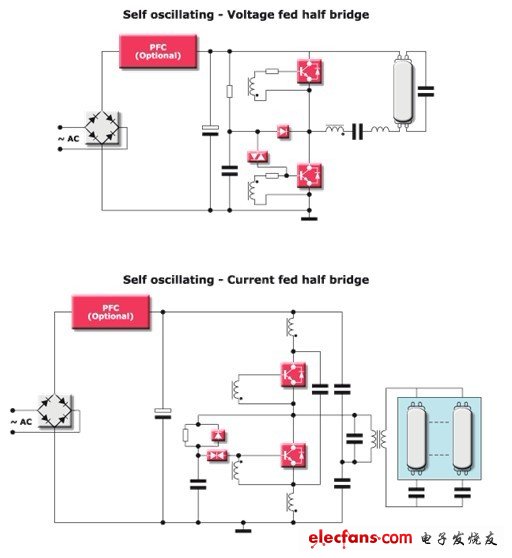 Self oscillating - Voltage fed half bridge

PFC (Optional)

~ AC

Self oscillating - Current fed half bridge

PFC (Optional)

~ AC

elecfans.com 电子发烧友