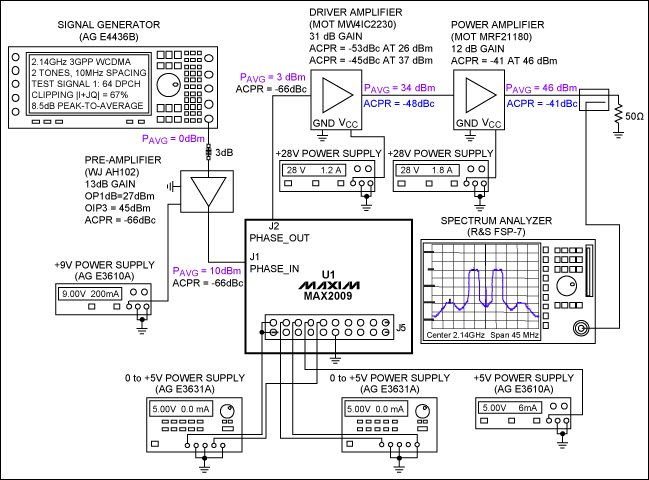 SIGNAL GENERATOR
(AG E4436B)

2.14GHz 3GPP WCDMA
2 TONES, 10MHz SPACING
TEST SIGNAL 1: 64 DPCH
CLIPPING |I+JQ| = 67%
8.5dB PEAK-TO-AVERAGE

$P_{AVG}$ = 0dBm

3dB

PRE-AMPLIFIER
(WJ AH102)
13dB GAIN
OP1dB=27dBm
OIP3 = 45dBm
ACPR = -66dBc

+9V POWER SUPPLY
(AG E3610A)

9.00V 200mA

$P_{AVG}$ = 10dBm
ACPR = -66dBc

DRIVER AMPLIFIER
(MOT MW4IC2230)
31 dB GAIN
ACPR = -53dBc AT 26 dBm
ACPR = -45dBc AT 37 dBm

$P_{AVG}$ = 3 dBm
ACPR = -66dBc

GND $V_{CC}$

$P_{AVG}$ = 34 dBm
ACPR = -48dBc

POWER AMPLIFIER
(MOT MRF21180)
12 dB GAIN
ACPR = -41 AT 46 dBm

GND $V_{CC}$

$P_{AVG}$ = 46 dBm
ACPR = -41dBc

50Ω

+28V POWER SUPPLY
28 V 1.2 A

+28V POWER SUPPLY
28 V 1.8 A

J2
PHASE_OUT

J1
PHASE_IN

U1
MAXIM
MAX2009

J5

SPECTRUM ANALYZER
(R&S FSP-7)

Center 2.14GHz Span 45 MHz

0 to +5V POWER SUPPLY
(AG E3631A)
5.00V 0.0 mA

0 to +5V POWER SUPPLY
(AG E3631A)
5.00V 0.0 mA

+5V POWER SUPPLY
(AG E3610A)
5.00V 6mA