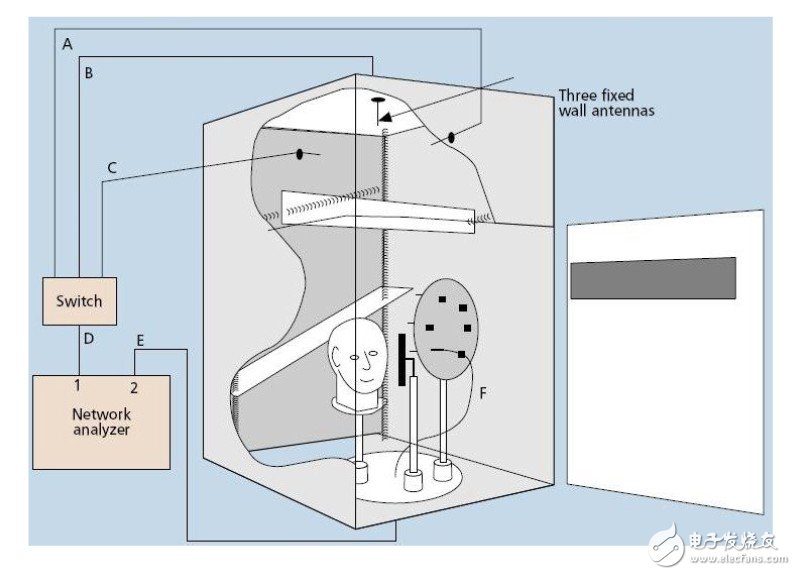 A
B
Three fixed wall antennas
C
Switch
D
E
1
2
Network analyzer
F
电子发烧友
www.elecfans.com