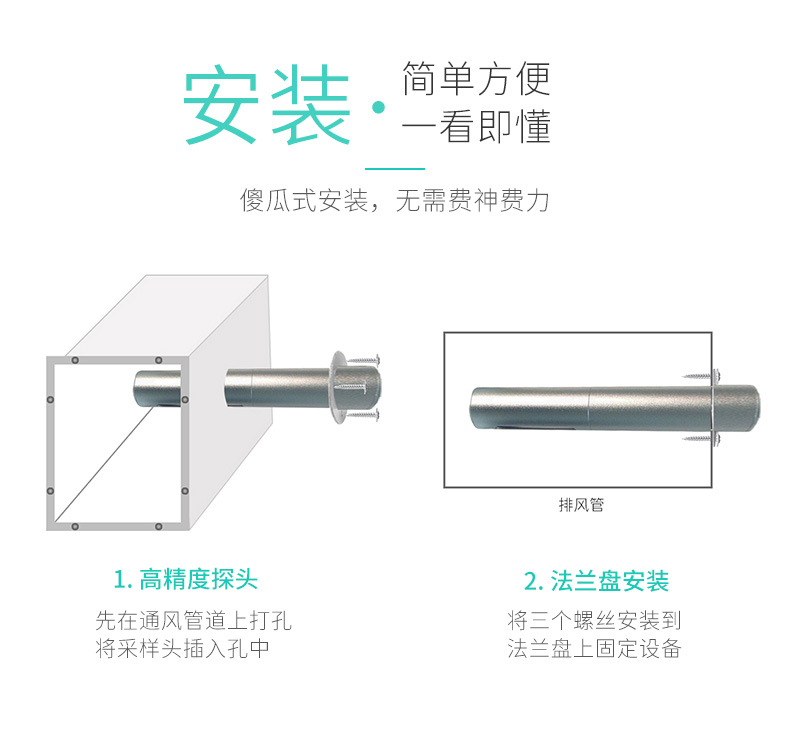 安装 · 简单方便
一看即懂

傻瓜式安装，无需费神费力

排风管

1. 高精度探头

先在通风管道上打孔
将采样头插入孔中

2. 法兰盘安装

将三个螺丝安装到
法兰盘上固定设备