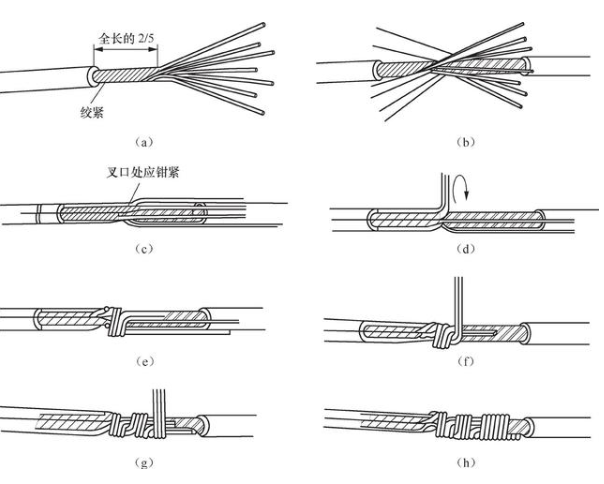 全长的 2/5
绞紧
(a)
(b)
叉口处应钳紧
(c)
(d)
(e)
(f)
(g)
(h)