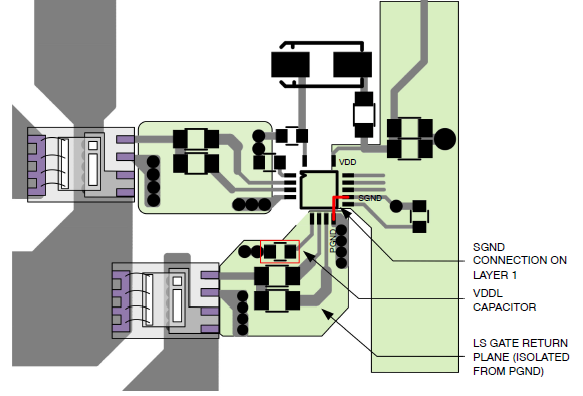 VDD
SGND
PGND
SGND CONNECTION ON LAYER 1
VDDL CAPACITOR
LS GATE RETURN PLANE (ISOLATED FROM PGND)