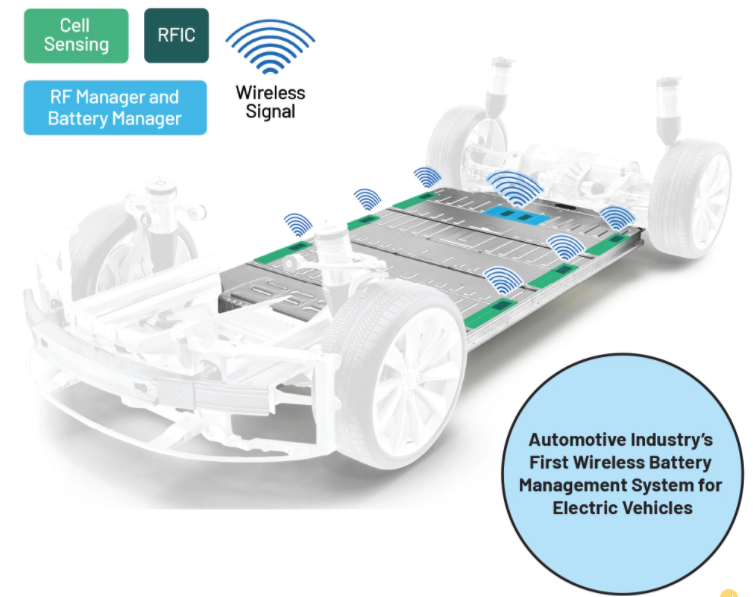 Cell Sensing

RFIC

Wireless Signal

RF Manager and Battery Manager

Automotive Industry's First Wireless Battery Management System for Electric Vehicles