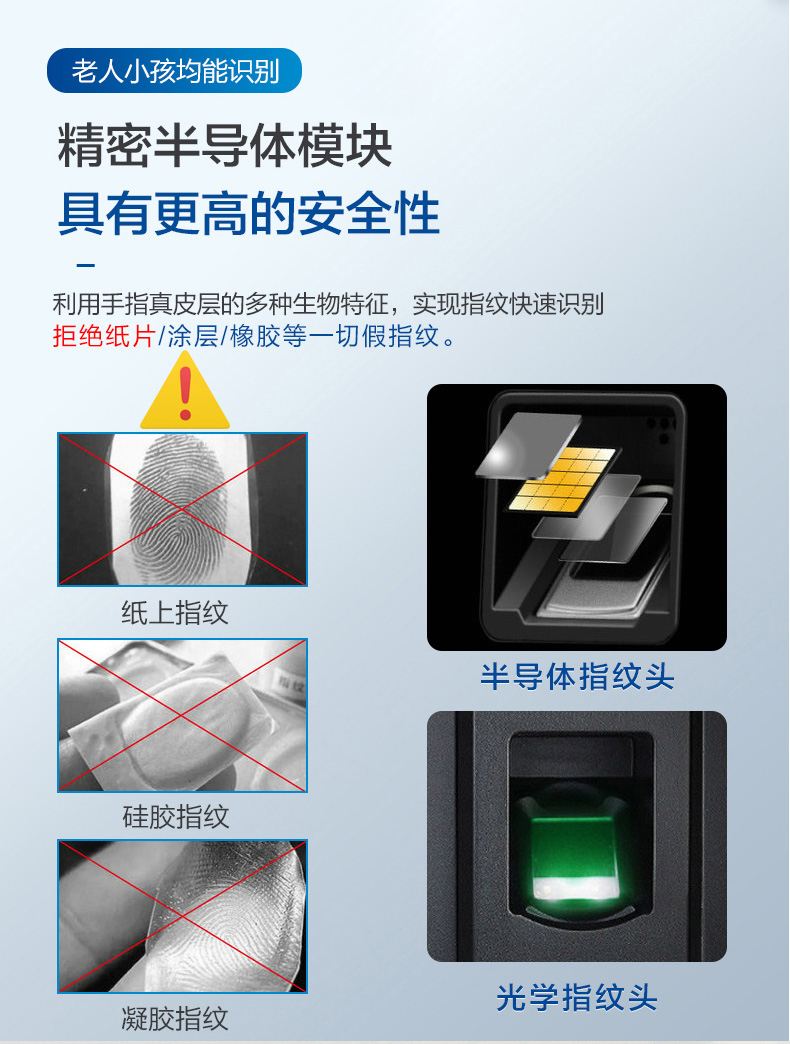 老人小孩均能识别

精密半导体模块

具有更高的安全性

利用手指真皮层的多种生物特征，实现指纹快速识别
拒绝纸片/涂层/橡胶等一切假指纹。

纸上指纹

硅胶指纹

凝胶指纹

半导体指纹头

光学指纹头