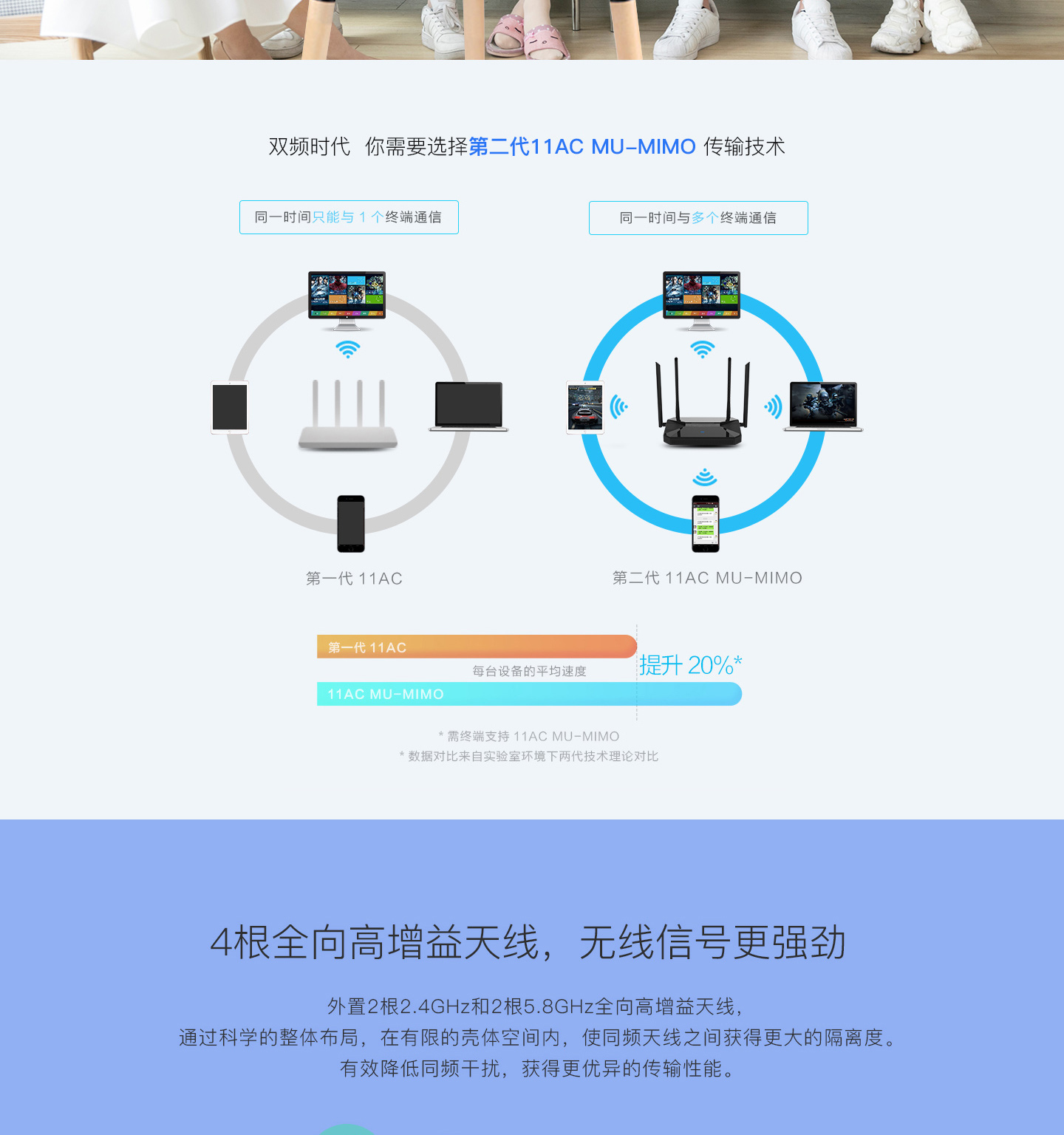 双频时代 你需要选择第二代11AC MU-MIMO 传输技术

同一时间只能与 1 个终端通信

同一时间与多个终端通信

第一代 11AC

第二代 11AC MU-MIMO

第一代 11AC

每台设备的平均速度

提升 20%*

11AC MU-MIMO

* 需终端支持 11AC MU-MIMO
* 数据对比来自实验室环境下两代技术理论对比

4根全向高增益天线，无线信号更强劲

外置2根2.4GHz和2根5.8GHz全向高增益天线，
通过科学的整体布局，在有限的壳体空间内，使同频天线之间获得更大的隔离度。
有效降低同频干扰，获得更优异的传输性能。