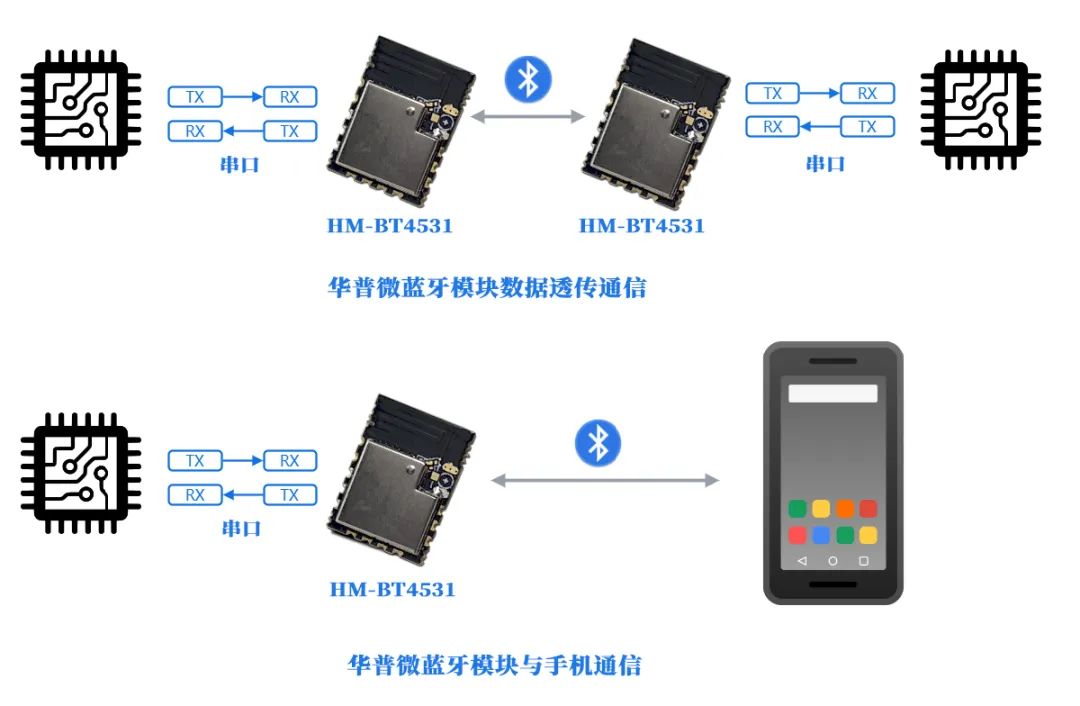 TX RX
RX TX
串口

HM-BT4531

HM-BT4531

TX RX
RX TX
串口

华普微蓝牙模块数据透传通信

TX RX
RX TX
串口

HM-BT4531

华普微蓝牙模块与手机通信