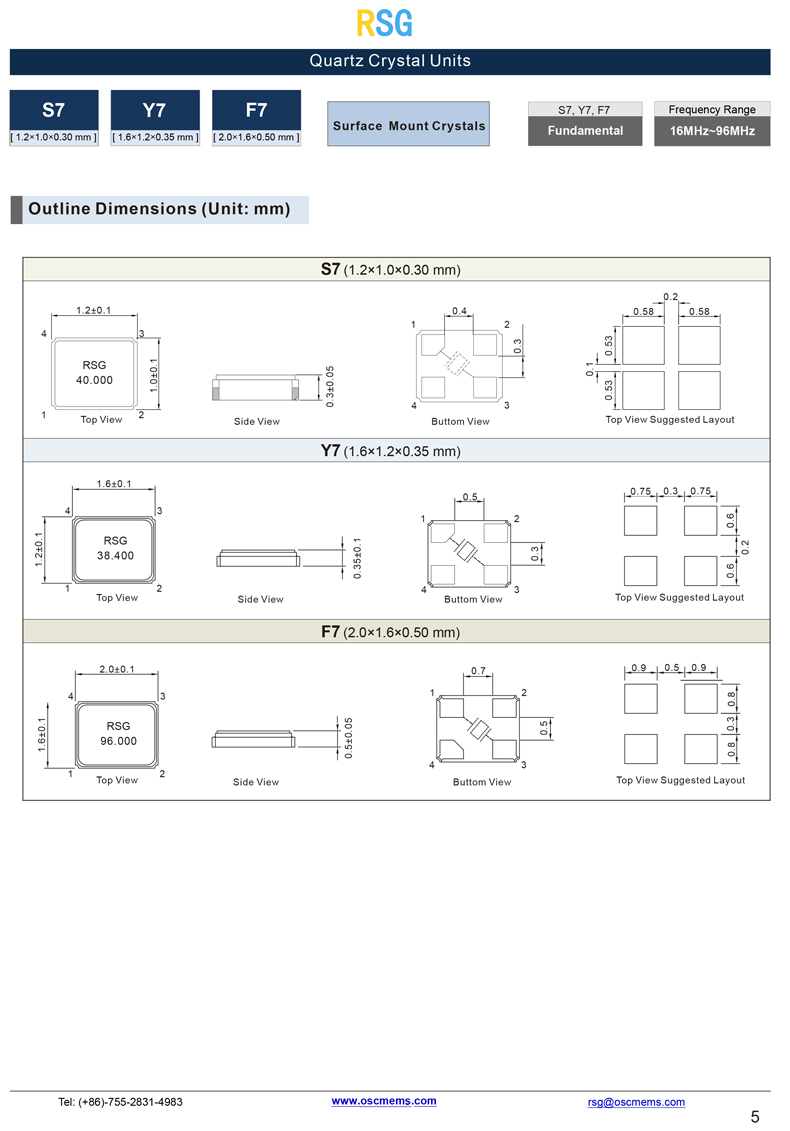 RSG

Quartz Crystal Units

S7
[ 1.2×1.0×0.30 mm ]

Y7
[ 1.6×1.2×0.35 mm ]

F7
[ 2.0×1.6×0.50 mm ]

Surface Mount Crystals

S7, Y7, F7
Fundamental

Frequency Range
16MHz~96MHz

Outline Dimensions (Unit: mm)

S7 (1.2×1.0×0.30 mm)

1.2±0.1
4 3
RSG
40.000
1.0±0.1
1 2
Top View

0.3±0.05
Side View

0.4
1 2
0.3
4 3
Buttom View

0.2
0.58 0.58
0.53
0.1
0.53
Top View Suggested Layout

Y7 (1.6×1.2×0.35 mm)

1.6±0.1
4 3
1.2±0.1
RSG
38.400
1 2
Top View

0.35±0.1
Side View

0.5
1 2
0.3
4 3
Buttom View

0.75 0.3 0.75
0.6
0.2
0.6
Top View Suggested Layout

F7 (2.0×1.6×0.50 mm)

2.0±0.1
4 3
1.6±0.1
RSG
96.000
1 2
Top View

0.5±0.05
Side View

0.7
1 2
0.5
4 3
Buttom View

0.9 0.5 0.9
0.8
0.3
0.8
Top View Suggested Layout

Tel: (+86)-755-2831-4983
www.oscmems.com
rsg@oscmems.com
5