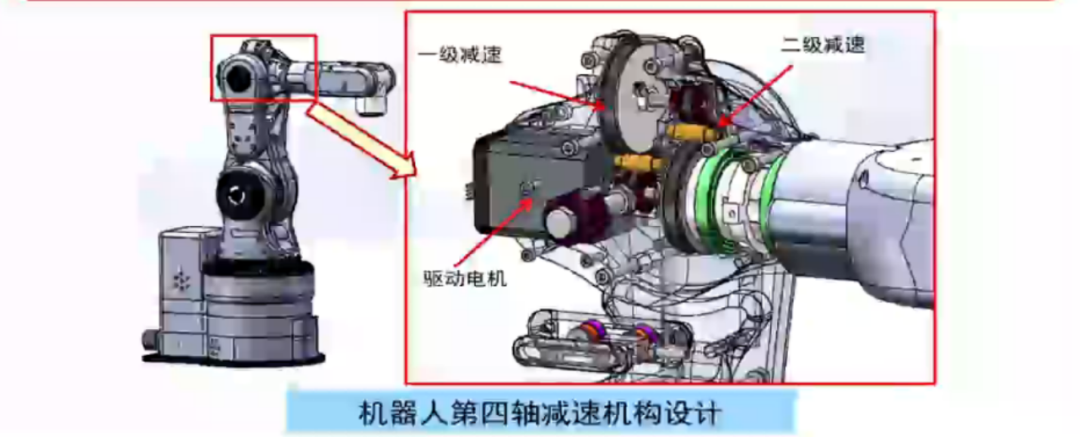 一级减速

二级减速

驱动电机

机器人第四轴减速机构设计