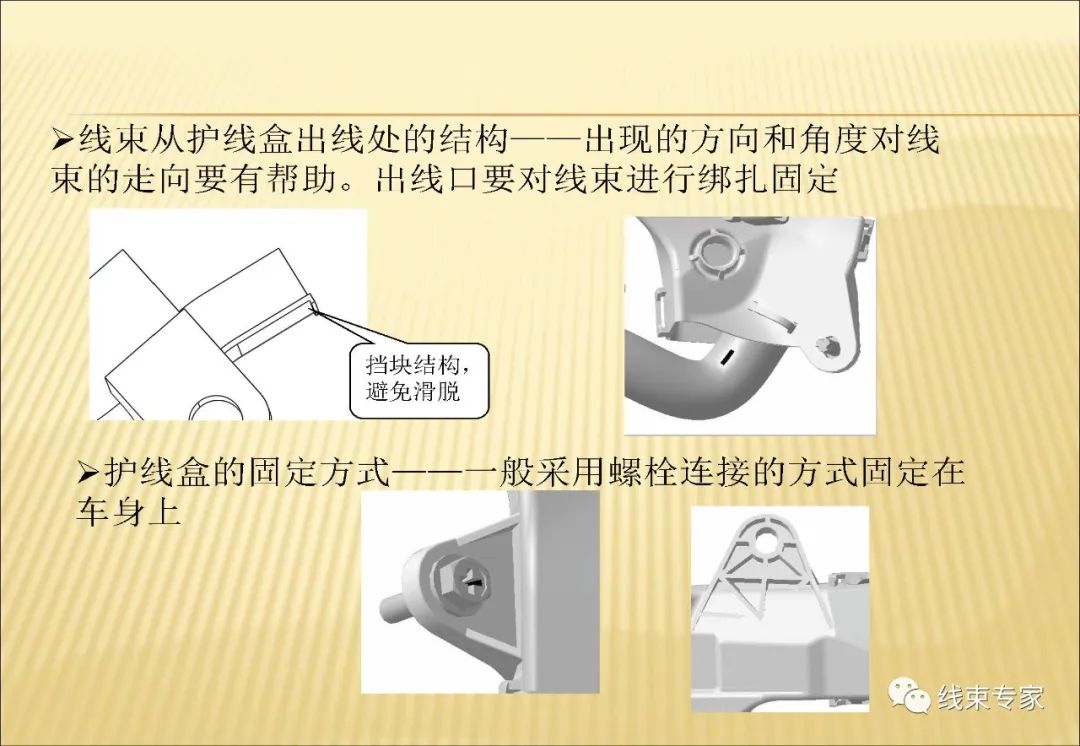 ➢线束从护线盒出线处的结构——出现的方向和角度对线束的走向要有帮助。出线口要对线束进行绑扎固定

挡块结构，避免滑脱

➢护线盒的固定方式——一般采用螺栓连接的方式固定在车身上

线束专家