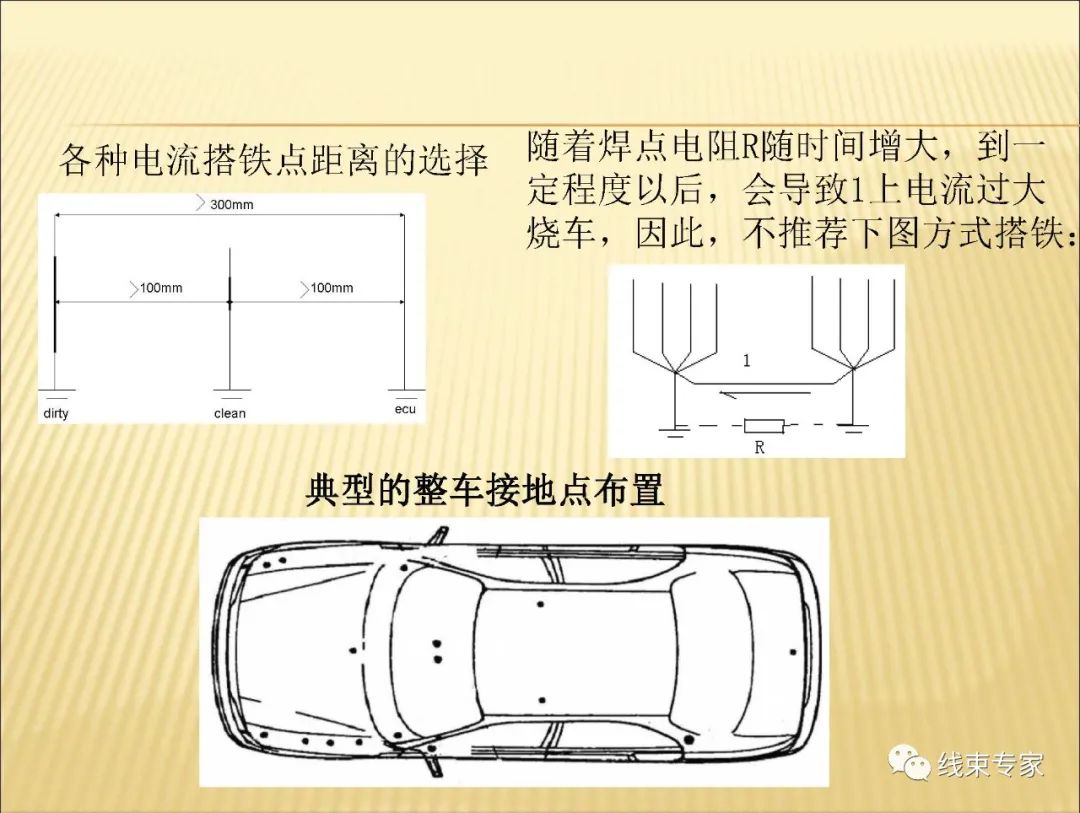 各种电流搭铁点距离的选择

300mm

100mm

100mm

dirty

clean

ecu

随着焊点电阻R随时间增大，到一定程度以后，会导致1上电流过大烧车，因此，不推荐下图方式搭铁：

1

R

典型的整车接地点布置

线束专家