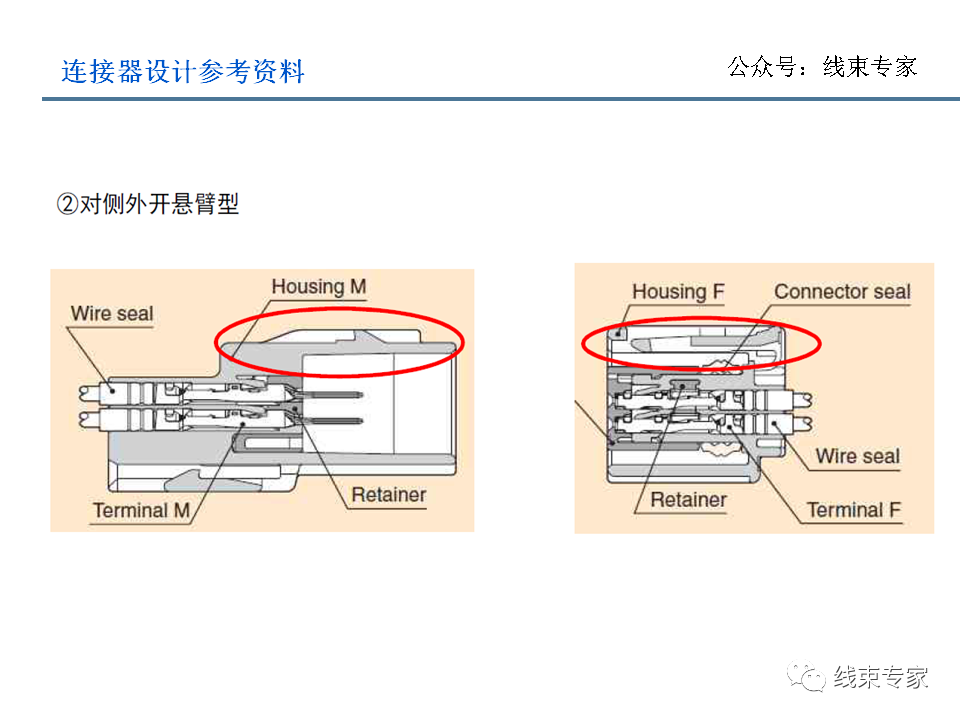 连接器设计参考资料

公众号：线束专家

②对侧外开悬臂型

Housing M
Wire seal
Retainer
Terminal M

Housing F
Connector seal
Wire seal
Retainer
Terminal F

线束专家