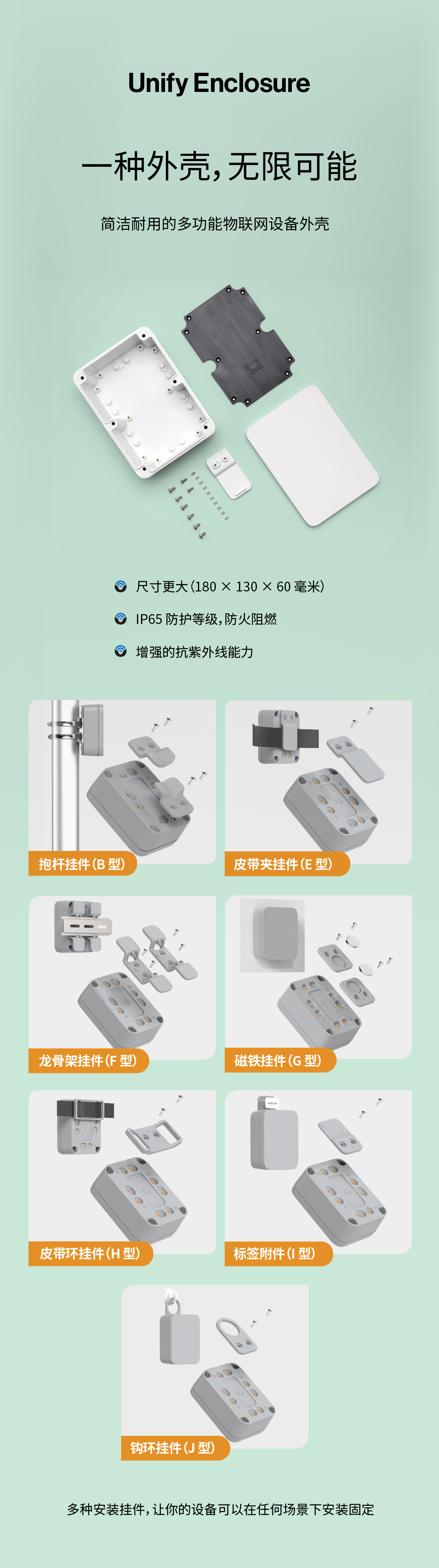 Unify Enclosure

一种外壳，无限可能

简洁耐用的多功能物联网设备外壳

尺寸更大（180 × 130 × 60 毫米）

IP65 防护等级，防火阻燃

增强的抗紫外线能力

抱杆挂件（B 型）

皮带夹挂件（E 型）

龙骨架挂件（F 型）

磁铁挂件（G 型）

皮带环挂件（H 型）

标签附件（I 型）

钩环挂件（J 型）

多种安装挂件，让你的设备可以在任何场景下安装固定