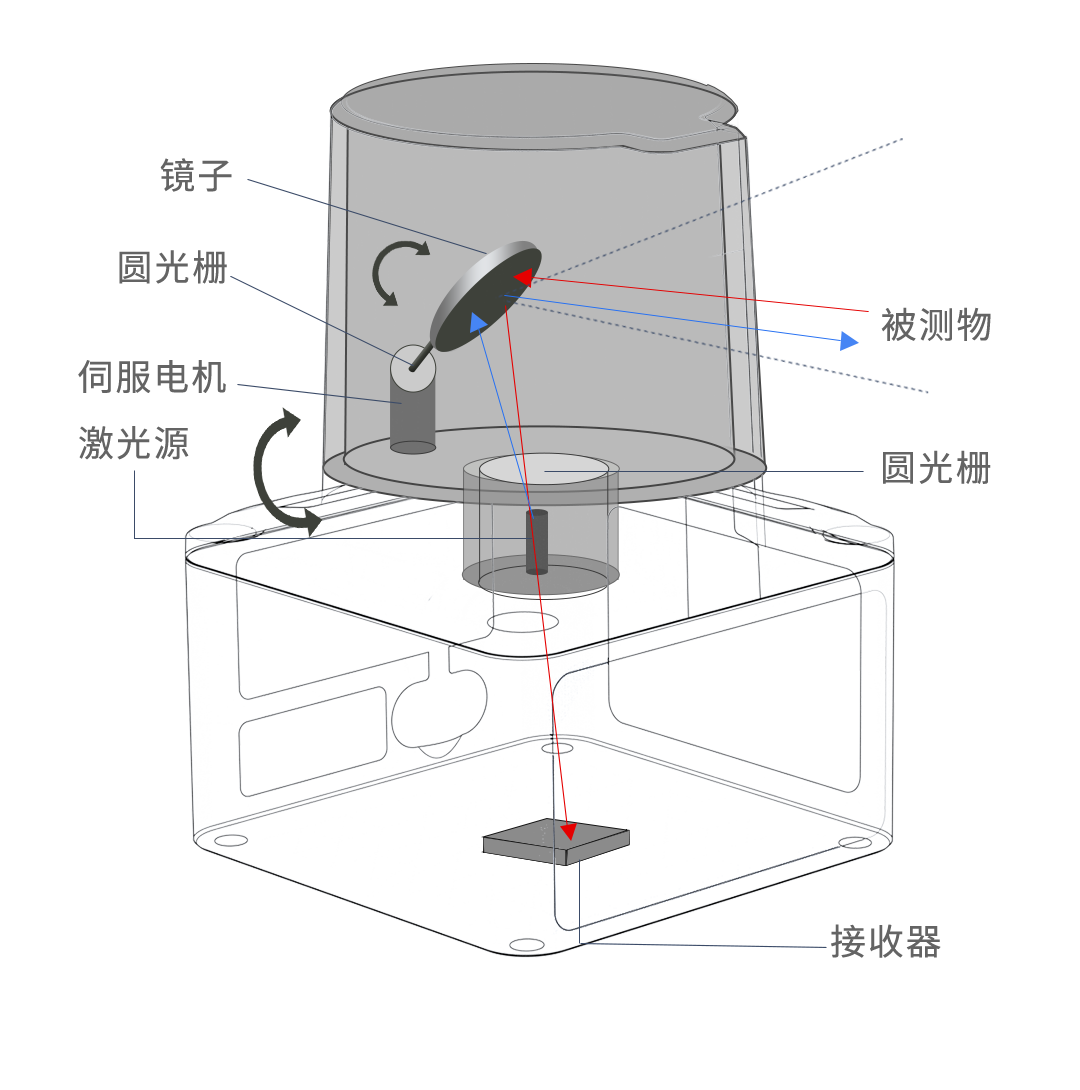 镜子

圆光栅

伺服电机

激光源

被测物

圆光栅

接收器