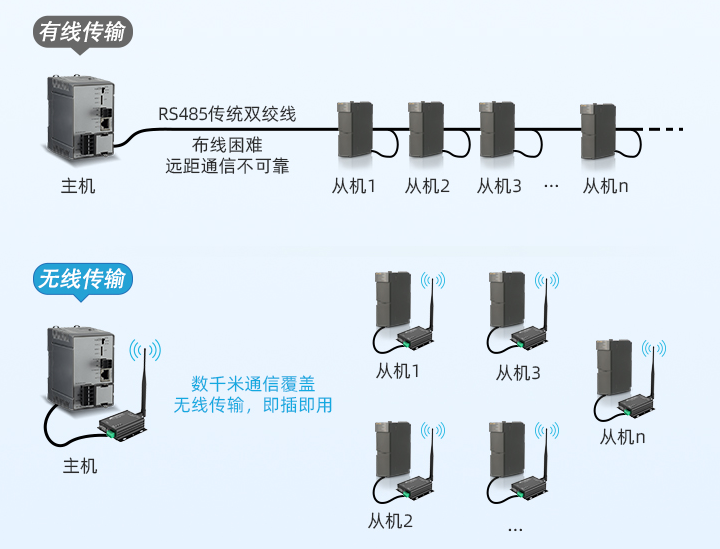 有线传输

RS485传统双绞线

布线困难
远距通信不可靠

主机

从机1 从机2 从机3 … 从机n

无线传输

数千米通信覆盖
无线传输，即插即用

主机

从机1 从机3

从机n

从机2 …