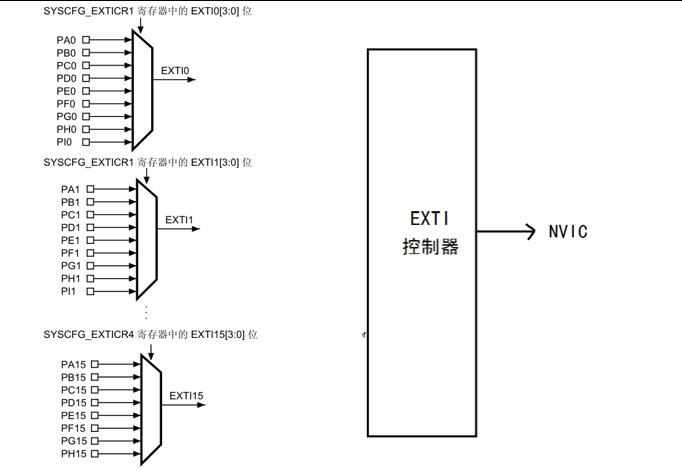 SYSCFG_EXTICR1 寄存器中的 EXTI0[3:0] 位

PA0
PB0
PC0
PD0
PE0
PF0
PG0
PH0
PI0

EXTI0

SYSCFG_EXTICR1 寄存器中的 EXTI1[3:0] 位

PA1
PB1
PC1
PD1
PE1
PF1
PG1
PH1
PI1

EXTI1

SYSCFG_EXTICR4 寄存器中的 EXTI15[3:0] 位

PA15
PB15
PC15
PD15
PE15
PF15
PG15
PH15

EXTI15

EXTI
控制器

NVIC