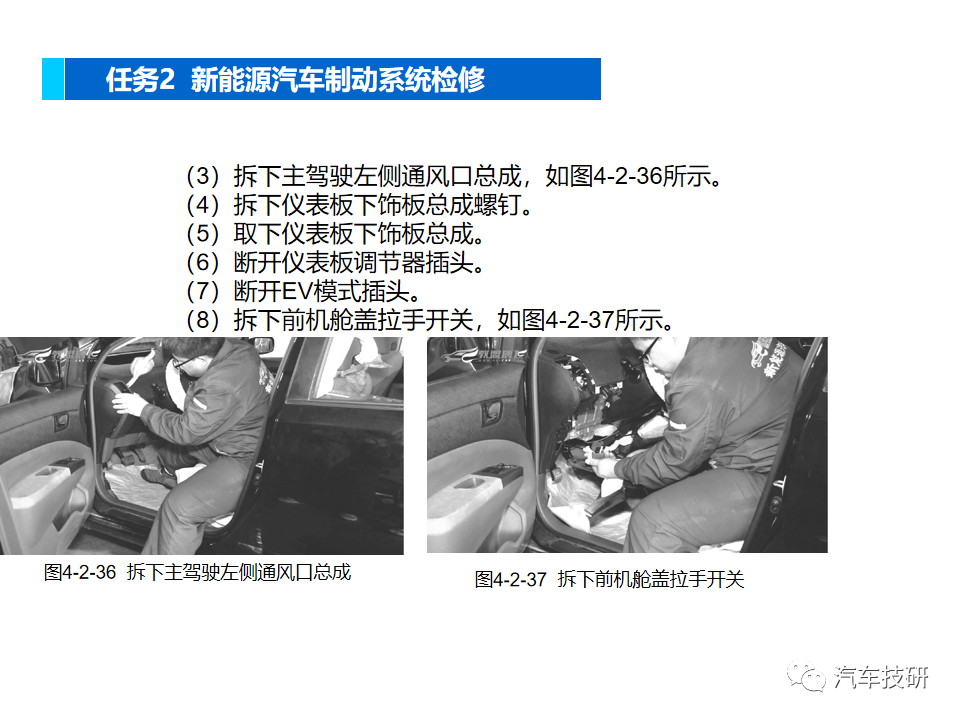 任务2 新能源汽车制动系统检修

（3）拆下主驾驶左侧通风口总成，如图4-2-36所示。
（4）拆下仪表板下饰板总成螺钉。
（5）取下仪表板下饰板总成。
（6）断开仪表板调节器插头。
（7）断开EV模式插头。
（8）拆下前机舱盖拉手开关，如图4-2-37所示。

图4-2-36 拆下主驾驶左侧通风口总成

图4-2-37 拆下前机舱盖拉手开关

汽车技研