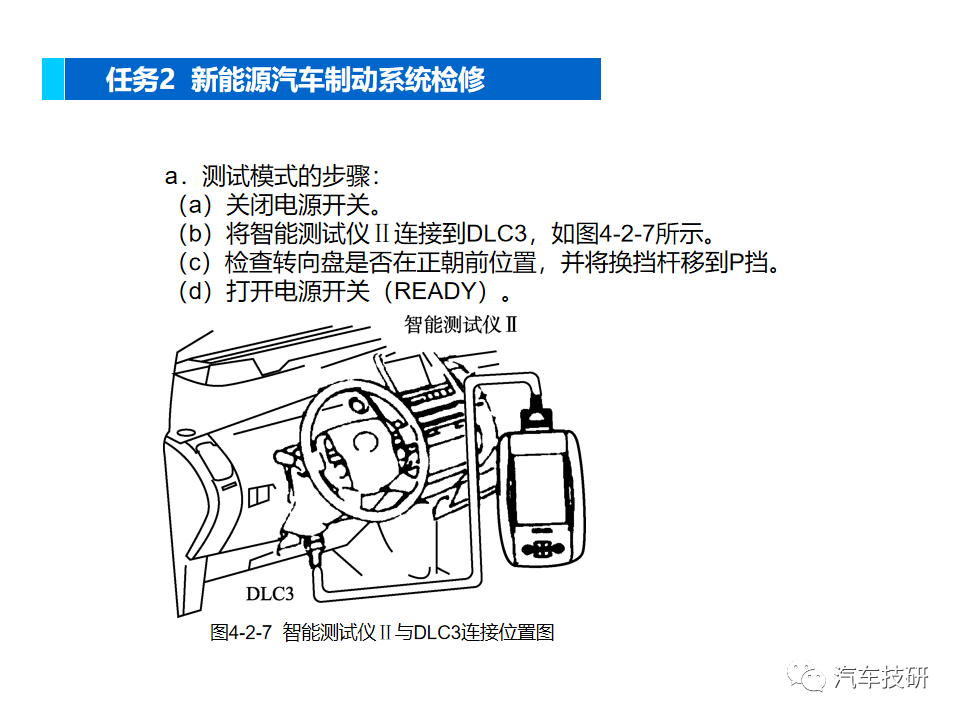 任务2 新能源汽车制动系统检修

a．测试模式的步骤：
（a）关闭电源开关。
（b）将智能测试仪Ⅱ连接到DLC3，如图4-2-7所示。
（c）检查转向盘是否在正朝前位置，并将换挡杆移到P挡。
（d）打开电源开关（READY）。

智能测试仪Ⅱ

DLC3

图4-2-7 智能测试仪Ⅱ与DLC3连接位置图

汽车技研