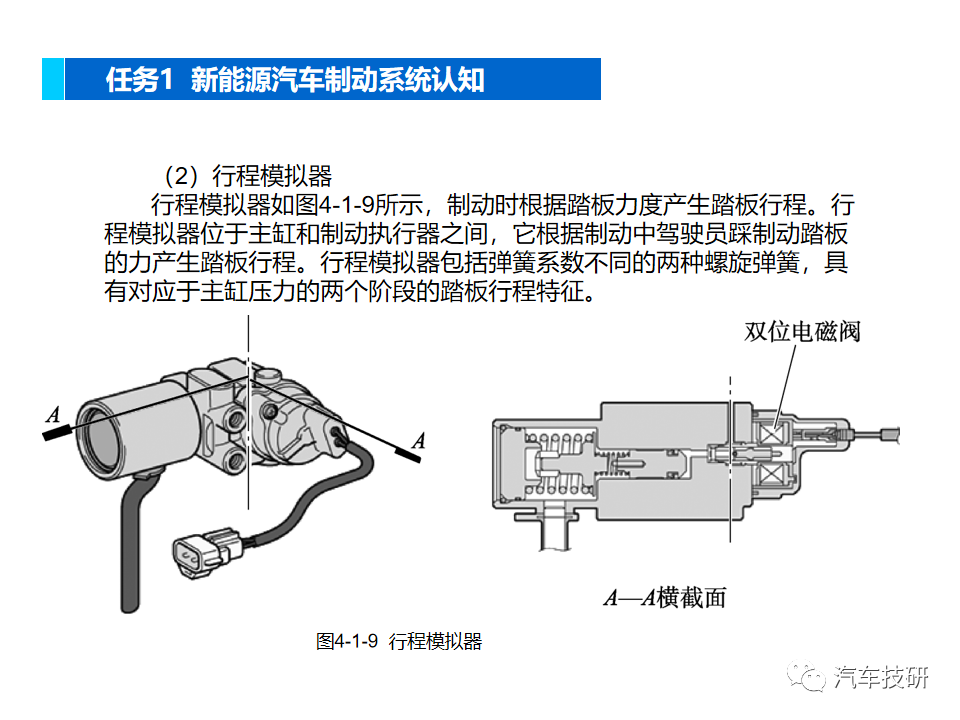 任务1 新能源汽车制动系统认知

（2）行程模拟器

行程模拟器如图4-1-9所示，制动时根据踏板力度产生踏板行程。行程模拟器位于主缸和制动执行器之间，它根据制动中驾驶员踩制动踏板的力产生踏板行程。行程模拟器包括弹簧系数不同的两种螺旋弹簧，具有对应于主缸压力的两个阶段的踏板行程特征。

A

A

双位电磁阀

A—A横截面

图4-1-9 行程模拟器

汽车技研