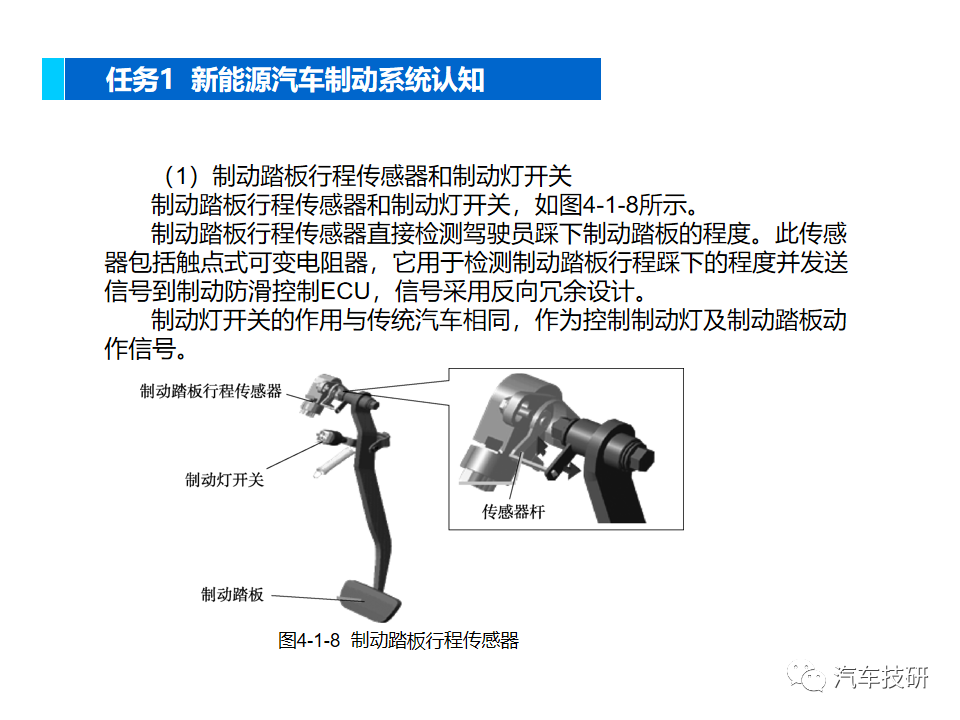 任务1 新能源汽车制动系统认知

（1）制动踏板行程传感器和制动灯开关

制动踏板行程传感器和制动灯开关，如图4-1-8所示。

制动踏板行程传感器直接检测驾驶员踩下制动踏板的程度。此传感器包括触点式可变电阻器，它用于检测制动踏板行程踩下的程度并发送信号到制动防滑控制ECU，信号采用反向冗余设计。

制动灯开关的作用与传统汽车相同，作为控制制动灯及制动踏板动作信号。

制动踏板行程传感器

制动灯开关

传感器杆

制动踏板

图4-1-8 制动踏板行程传感器

汽车技研