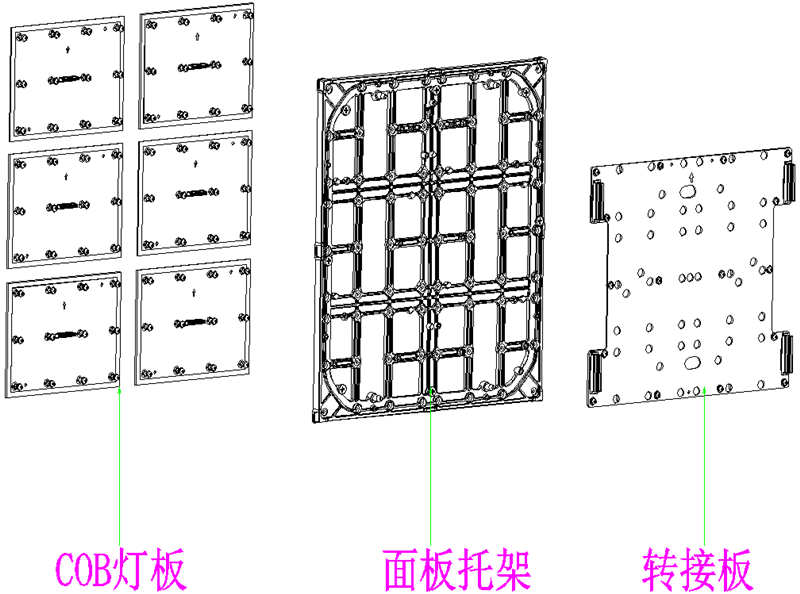 COB灯板

面板托架

转接板