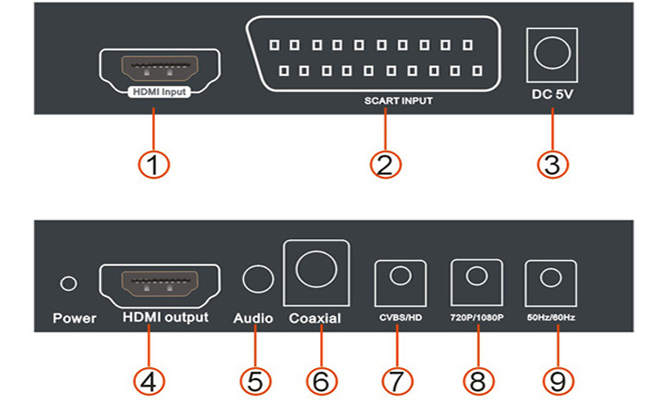 HDMI Input
SCART INPUT
DC 5V
1
2
3
Power
HDMI output
Audio
Coaxial
CVBS/HD
720P/1080P
50Hz/60Hz
4
5
6
7
8
9