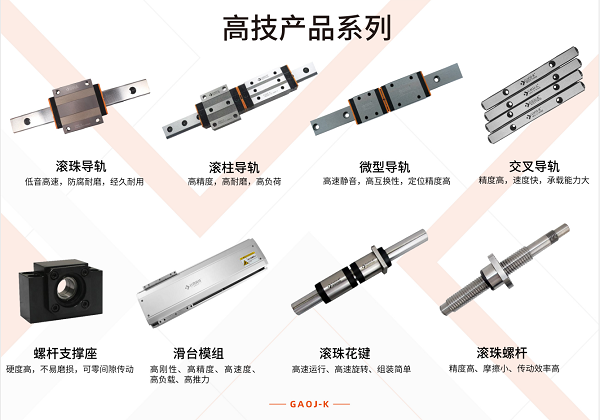 高技产品系列

滚珠导轨
低音高速，防腐耐磨，经久耐用

滚柱导轨
高精度，高耐磨，高负荷

微型导轨
高速静音，高互换性，定位精度高

交叉导轨
精度高，速度快，承载能力大

螺杆支撑座
硬度高，不易磨损，可零间隙传动

滑台模组
高刚性、高精度、高速度、高负载、高推力

滚珠花键
高速运行、高速旋转、组装简单

滚珠螺杆
精度高、摩擦小、传动效率高

GAOJ-K