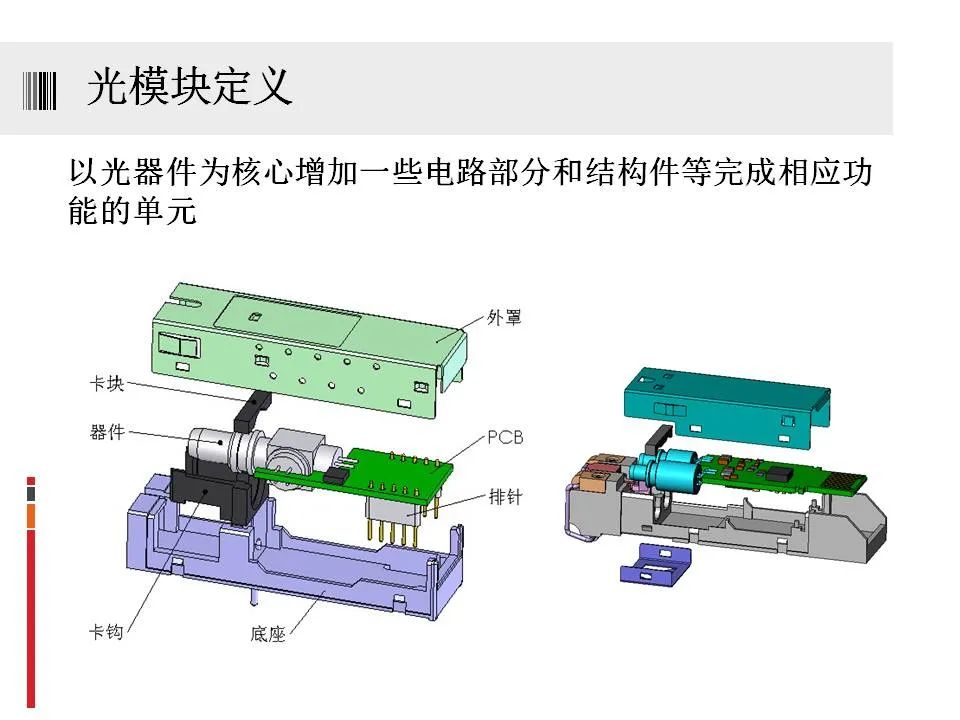 光模块定义

以光器件为核心增加一些电路部分和结构件等完成相应功能的单元

外罩
卡块
器件
PCB
排针
卡钩
底座