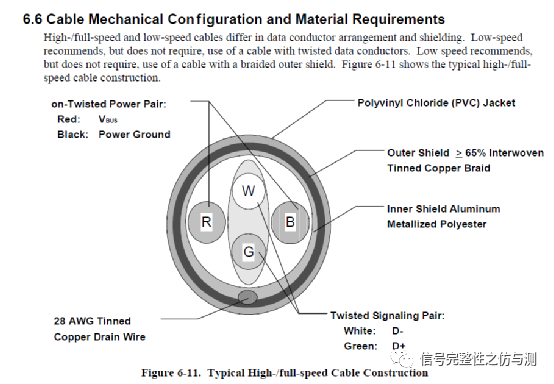 6.6 Cable Mechanical Configuration and Material Requirements

High-/full-speed and low-speed cables differ in data conductor arrangement and shielding. Low-speed recommends, but does not require, use of a cable with twisted data conductors. Low speed recommends, but does not require, use of a cable with a braided outer shield. Figure 6-11 shows the typical high-/full-speed cable construction.

on-Twisted Power Pair:
Red: $V_{BUS}$
Black: Power Ground

Polyvinyl Chloride (PVC) Jacket

Outer Shield $\geq$ 65% Interwoven Tinned Copper Braid

Inner Shield Aluminum Metallized Polyester

W

R

B

G

28 AWG Tinned Copper Drain Wire

Twisted Signaling Pair:
White: D-
Green: D+

信号完整性之仿与测

Figure 6-11. Typical High-/full-speed Cable Construction