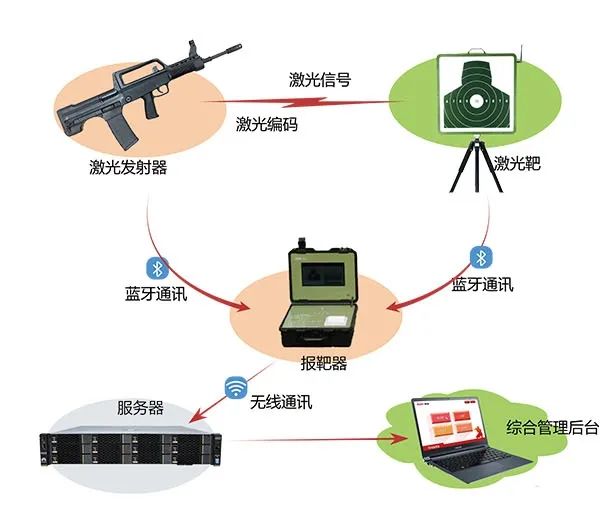 激光信号

激光编码

激光发射器

激光靶

蓝牙通讯

蓝牙通讯

报靶器

无线通讯

服务器

综合管理后台