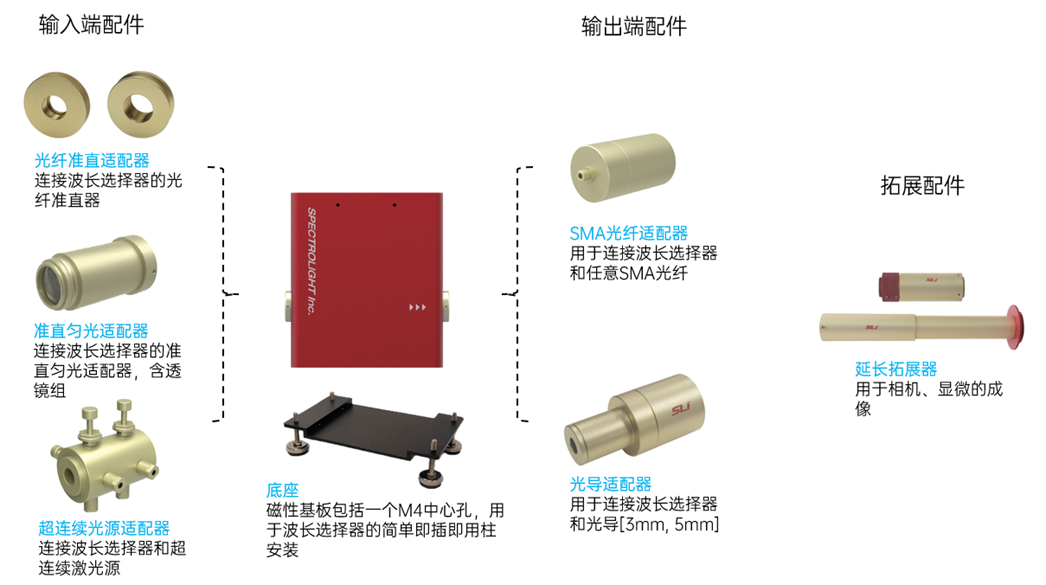 输入端配件

光纤准直适配器
连接波长选择器的光纤准直器

准直匀光适配器
连接波长选择器的准直匀光适配器，含透镜组

超连续光源适配器
连接波长选择器和超连续激光源

SPECTROLIGHT Inc.

底座
磁性基板包括一个M4中心孔，用于波长选择器的简单即插即用柱安装

输出端配件

SMA光纤适配器
用于连接波长选择器和任意SMA光纤

SLI

光导适配器
用于连接波长选择器和光导[3mm, 5mm]

拓展配件

SLI

SLI

延长拓展器
用于相机、显微的成像