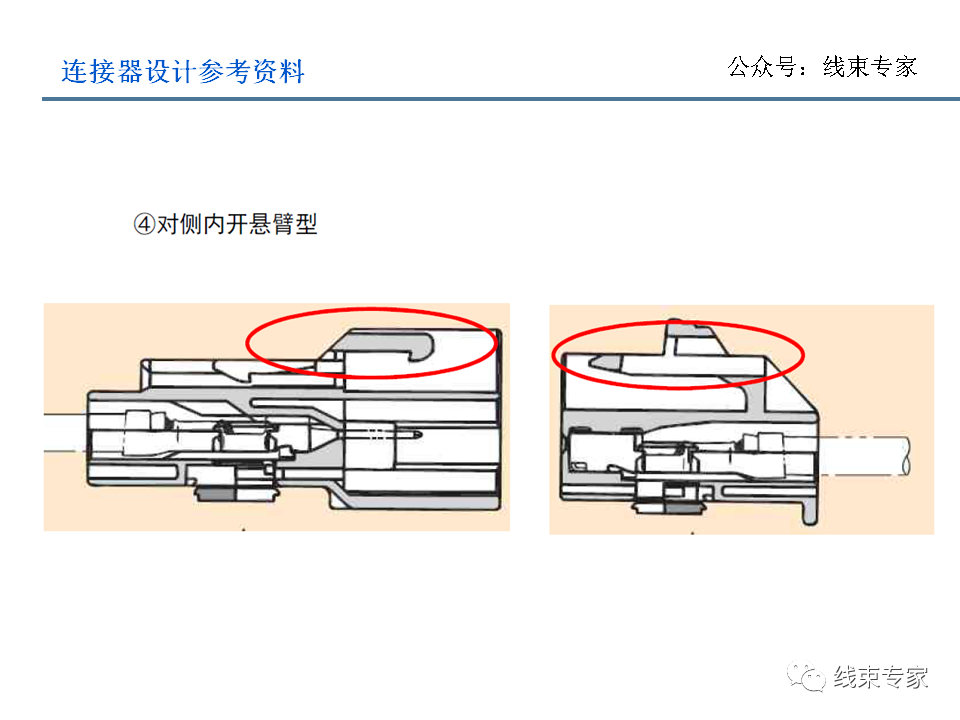 连接器设计参考资料

公众号：线束专家

④对侧内开悬臂型

线束专家