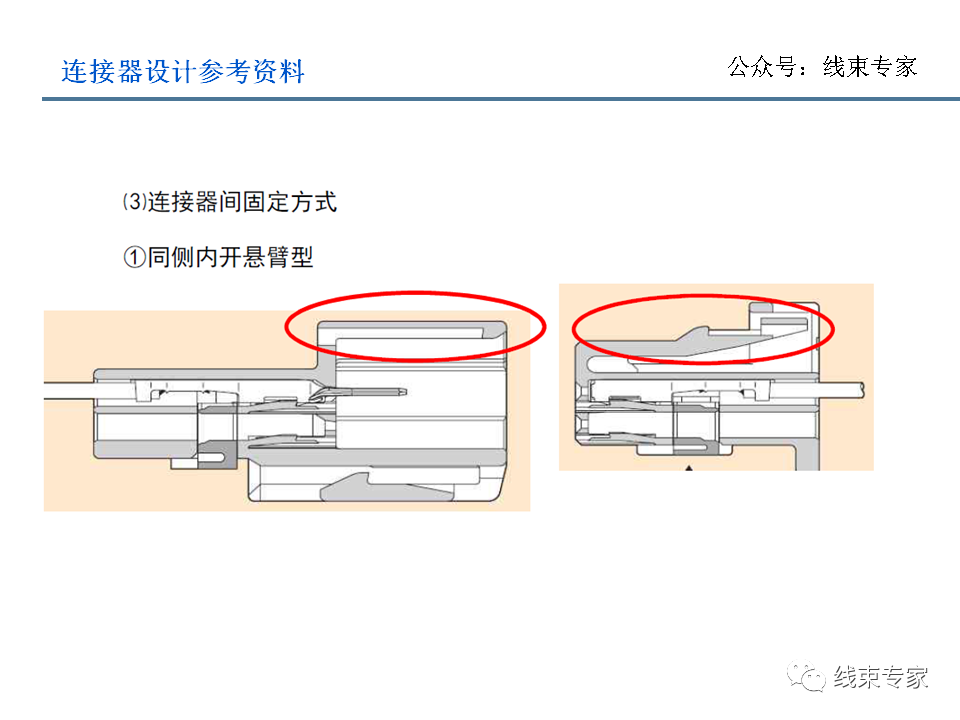 连接器设计参考资料

公众号：线束专家

⑶连接器间固定方式

①同侧内开悬臂型

线束专家