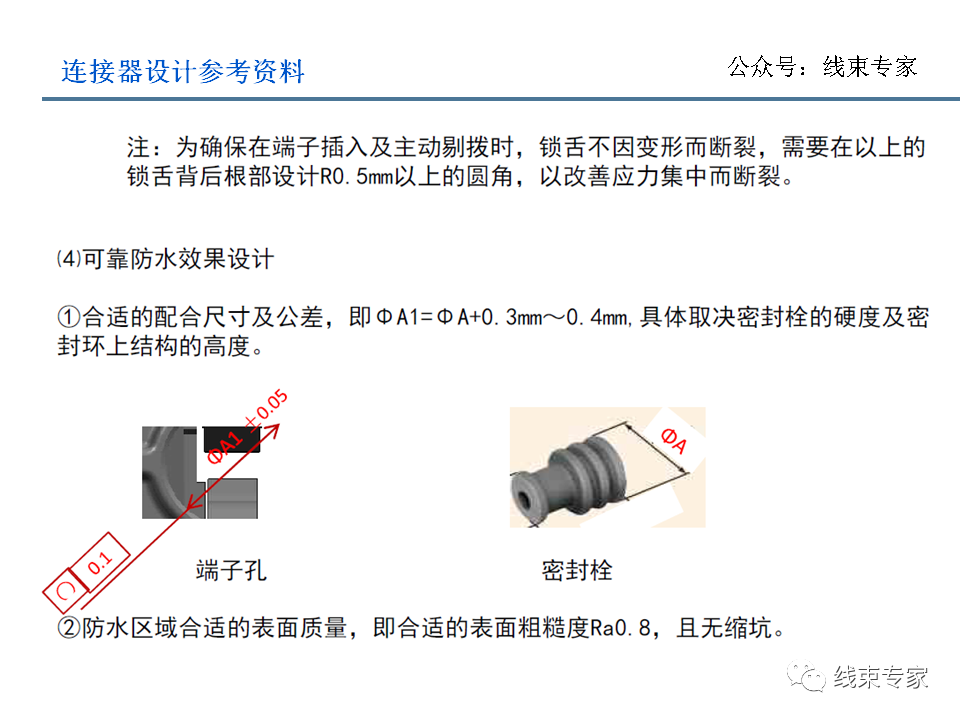 连接器设计参考资料

公众号：线束专家

注：为确保在端子插入及主动剔拨时，锁舌不因变形而断裂，需要在以上的锁舌背后根部设计R0.5mm以上的圆角，以改善应力集中而断裂。

⑷可靠防水效果设计

①合适的配合尺寸及公差，即ΦA1=ΦA+0.3mm～0.4mm,具体取决密封栓的硬度及密封环上结构的高度。

ΦA1 ±0.05

⌒ 0.1

ΦA

端子孔

密封栓

②防水区域合适的表面质量，即合适的表面粗糙度Ra0.8，且无缩坑。

线束专家