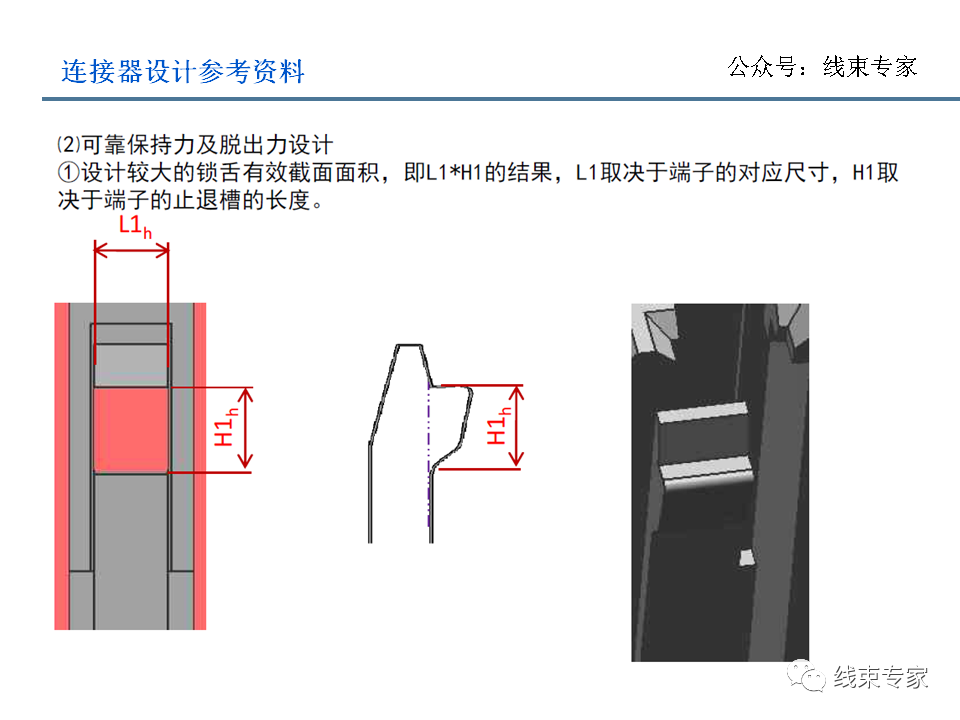 连接器设计参考资料

公众号：线束专家

⑵可靠保持力及脱出力设计
①设计较大的锁舌有效截面面积，即L1*H1的结果，L1取决于端子的对应尺寸，H1取决于端子的止退槽的长度。

$L1_h$

$H1_h$

$H1_h$

线束专家