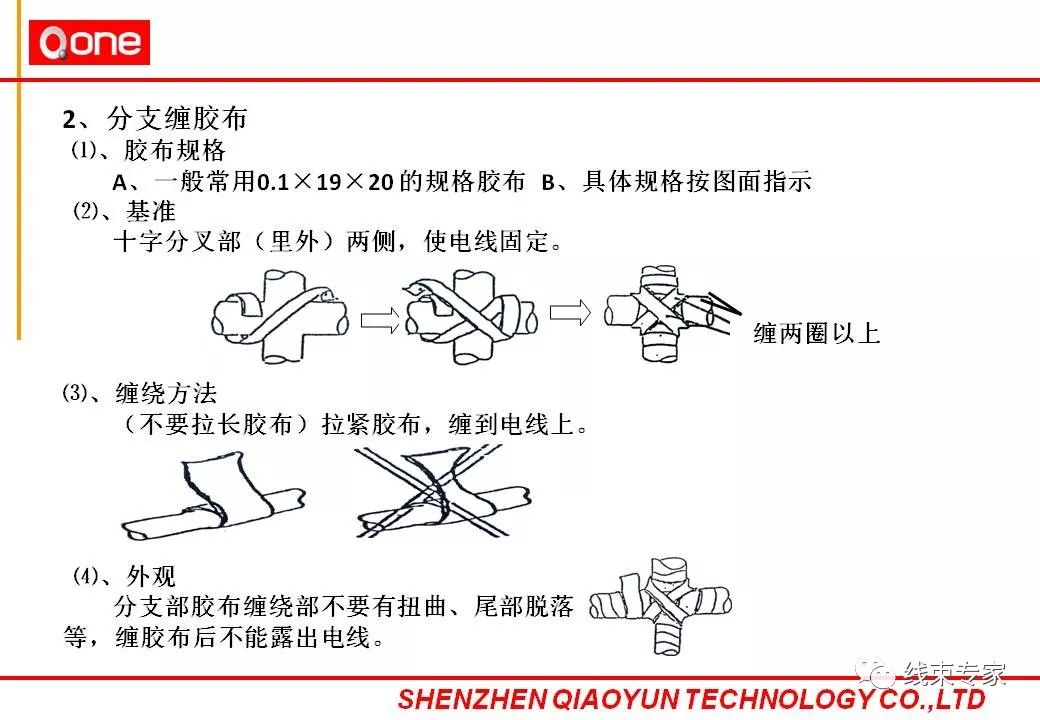 Qone

2、分支缠胶布

⑴、胶布规格

A、一般常用0.1×19×20的规格胶布 B、具体规格按图面指示

⑵、基准

十字分叉部（里外）两侧，使电线固定。

缠两圈以上

⑶、缠绕方法

（不要拉长胶布）拉紧胶布，缠到电线上。

⑷、外观

分支部胶布缠绕部不要有扭曲、尾部脱落等，缠胶布后不能露出电线。

线束专家

SHENZHEN QIAOYUN TECHNOLOGY CO.,LTD