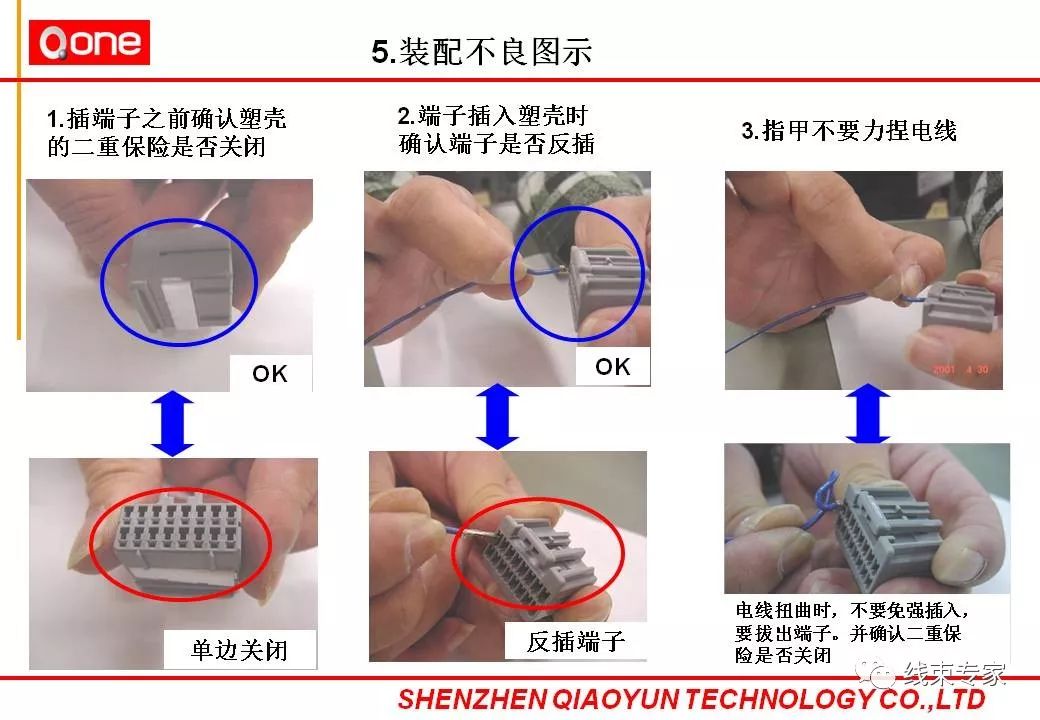 Qone

5.装配不良图示

1.插端子之前确认塑壳的二重保险是否关闭

OK

单边关闭

2.端子插入塑壳时确认端子是否反插

OK

反插端子

3.指甲不要力捏电线

2001 4 30

电线扭曲时，不要免强插入，要拔出端子。并确认二重保险是否关闭

线束专家

SHENZHEN QIAOYUN TECHNOLOGY CO.,LTD