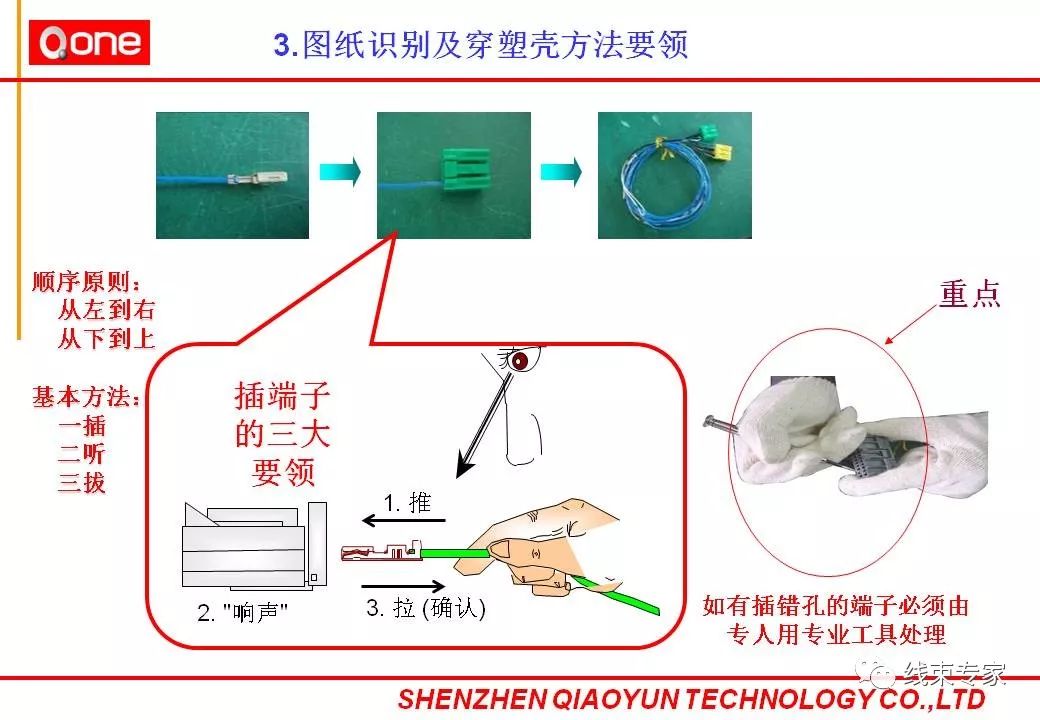 Qone

3.图纸识别及穿塑壳方法要领

顺序原则：
从左到右
从下到上

基本方法：
一插
二听
三拔

插端子的三大要领

1. 推

2. "响声"

3. 拉 (确认)

重点

如有插错孔的端子必须由专人用专业工具处理

线束专家

SHENZHEN QIAOYUN TECHNOLOGY CO.,LTD